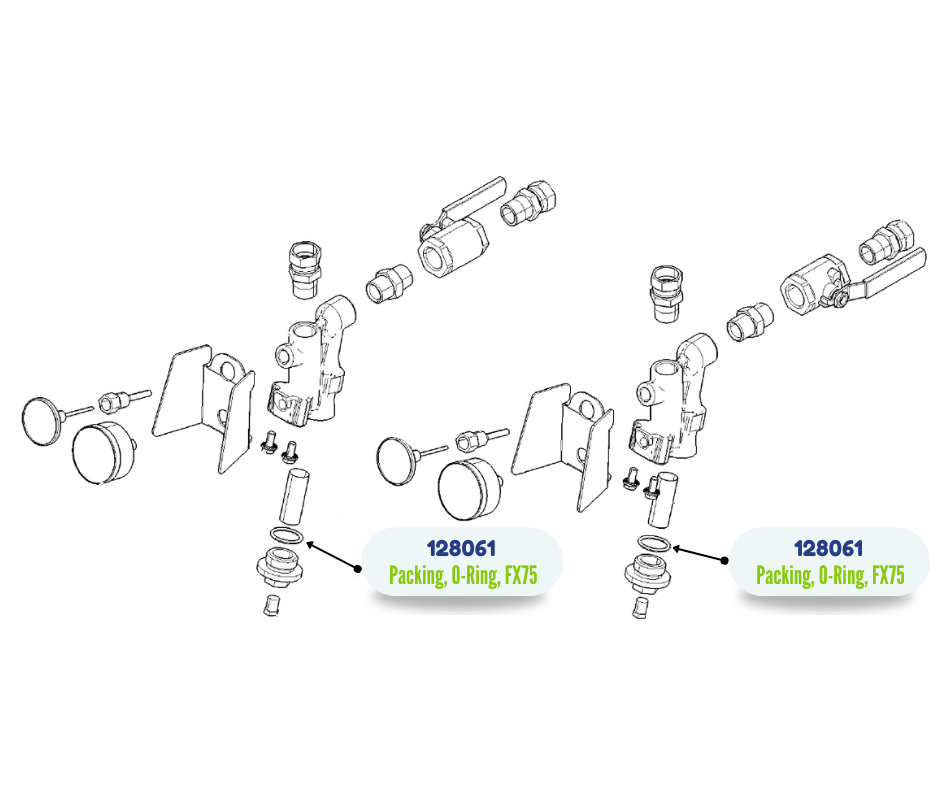 128061
Packing, O-Ring, FX75

128061
Packing, O-Ring, FX75