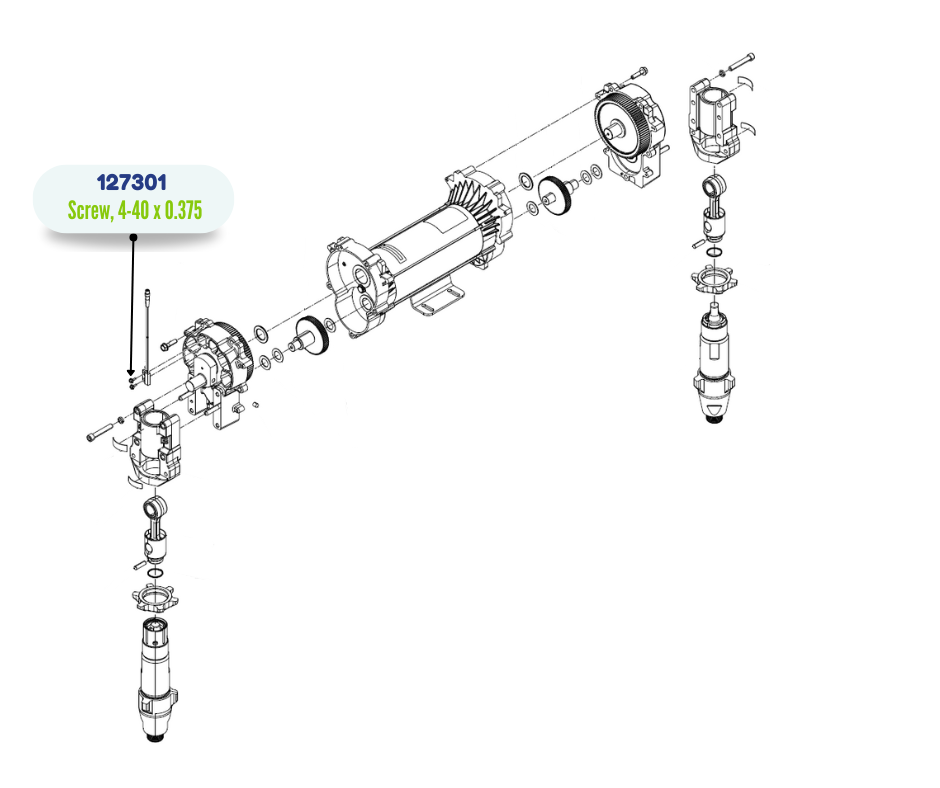 127301
Screw, 4-40 x 0.375