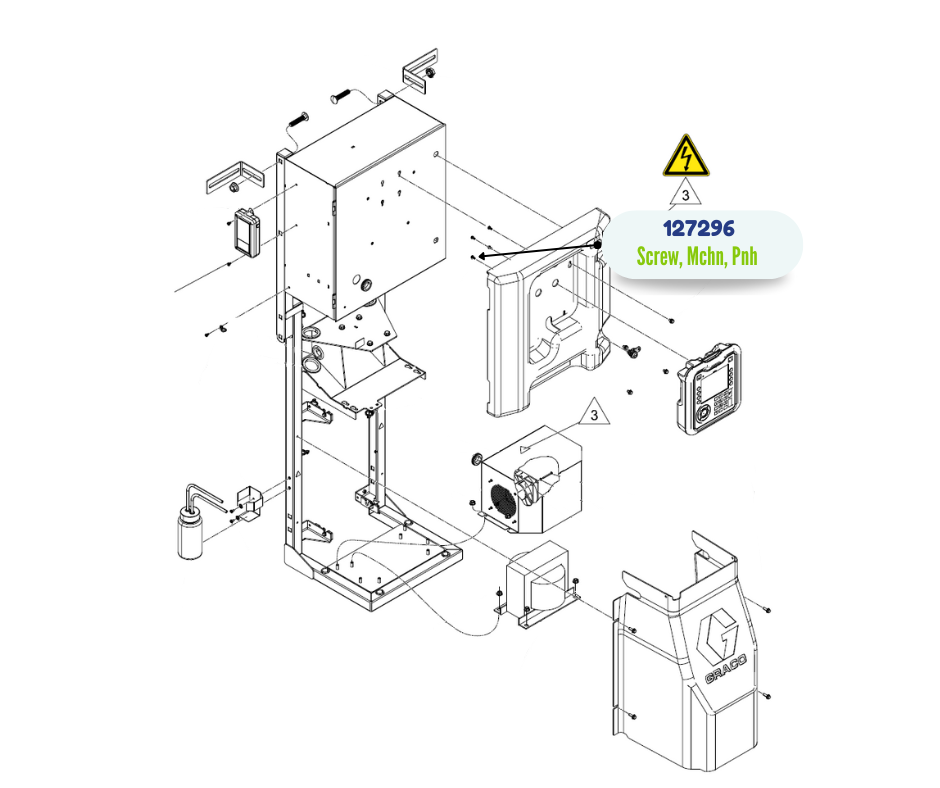 3
127296
Screw, Mchn, Pnh
3
GRACO