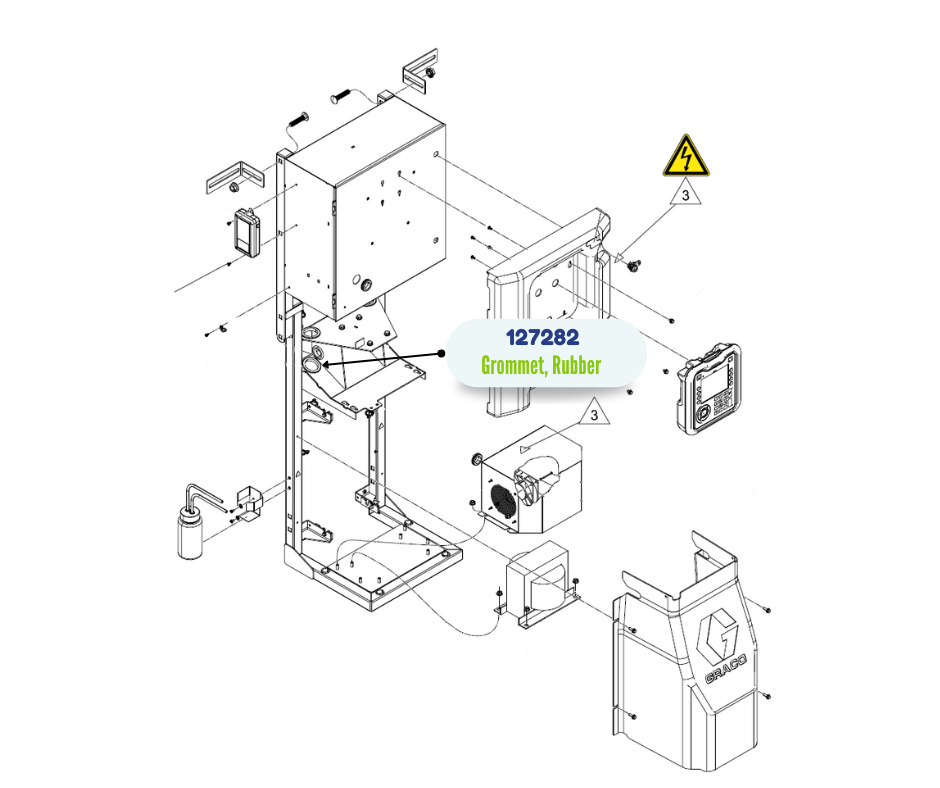 3

127282
Grommet, Rubber

3

GRACO