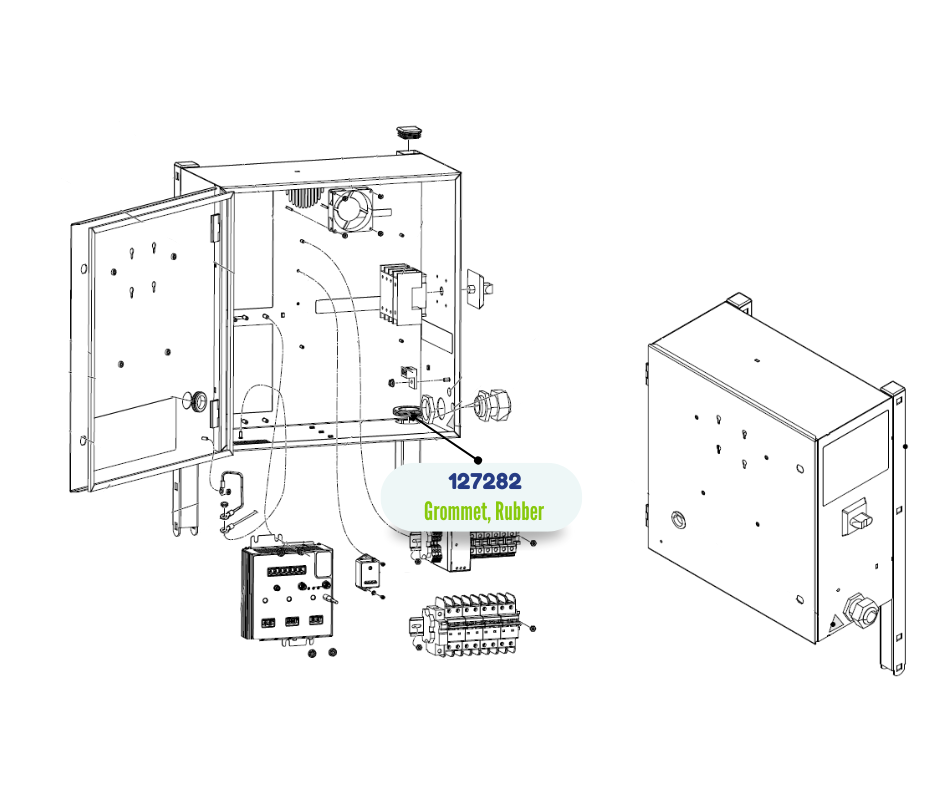 127282
Grommet, Rubber