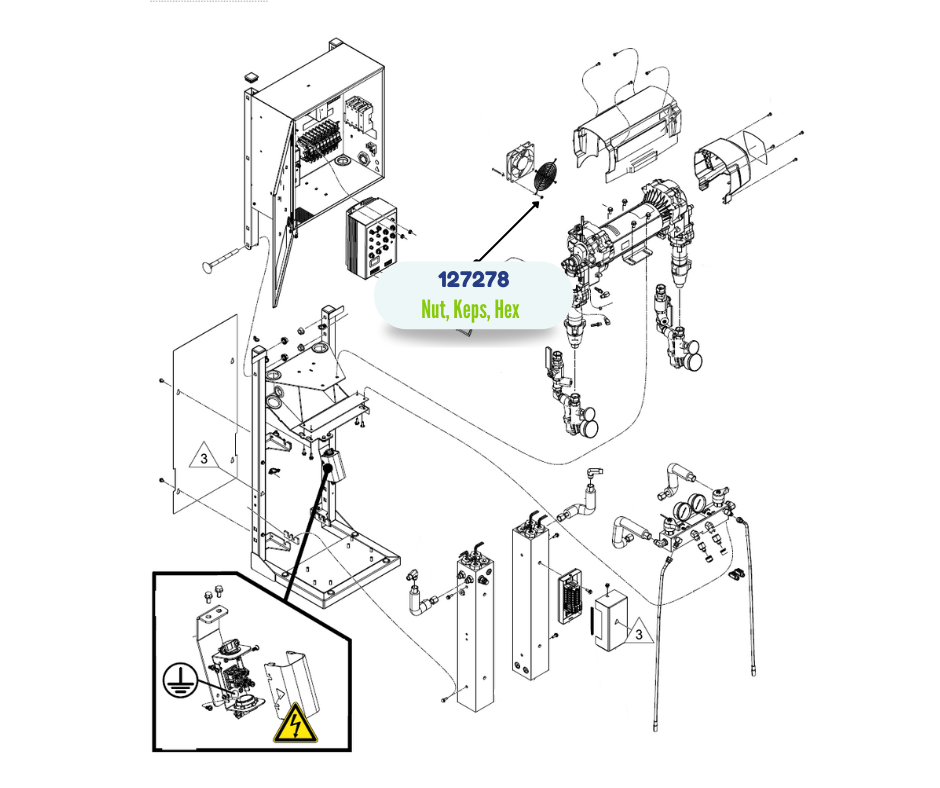 127278
Nut, Keps, Hex

3

3