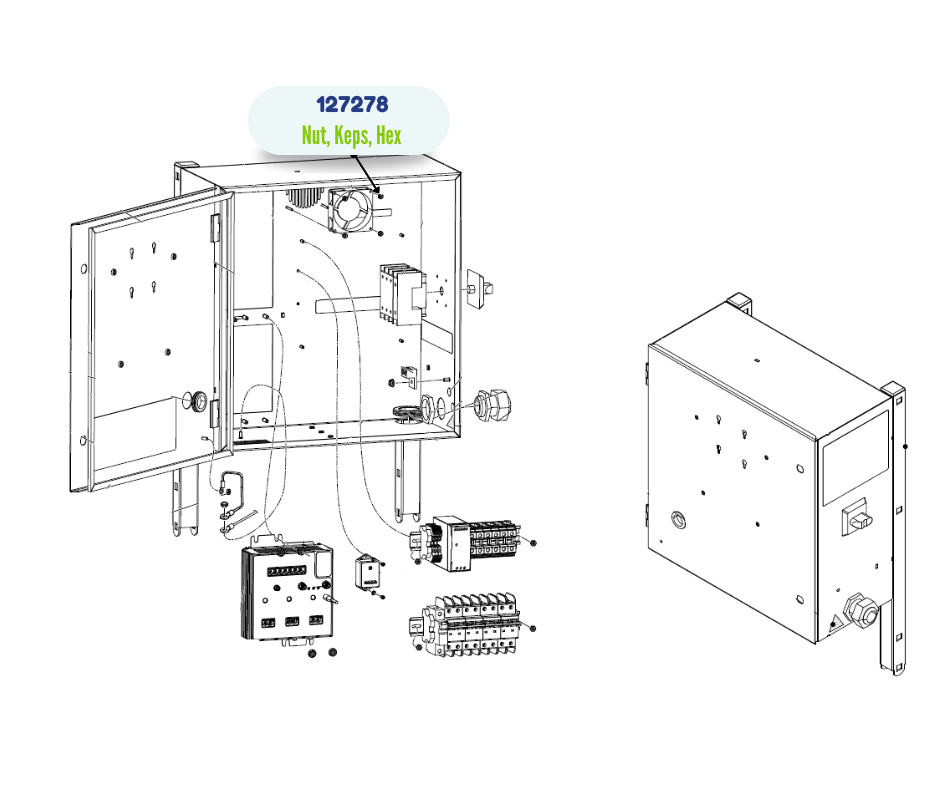 127278
Nut, Keps, Hex