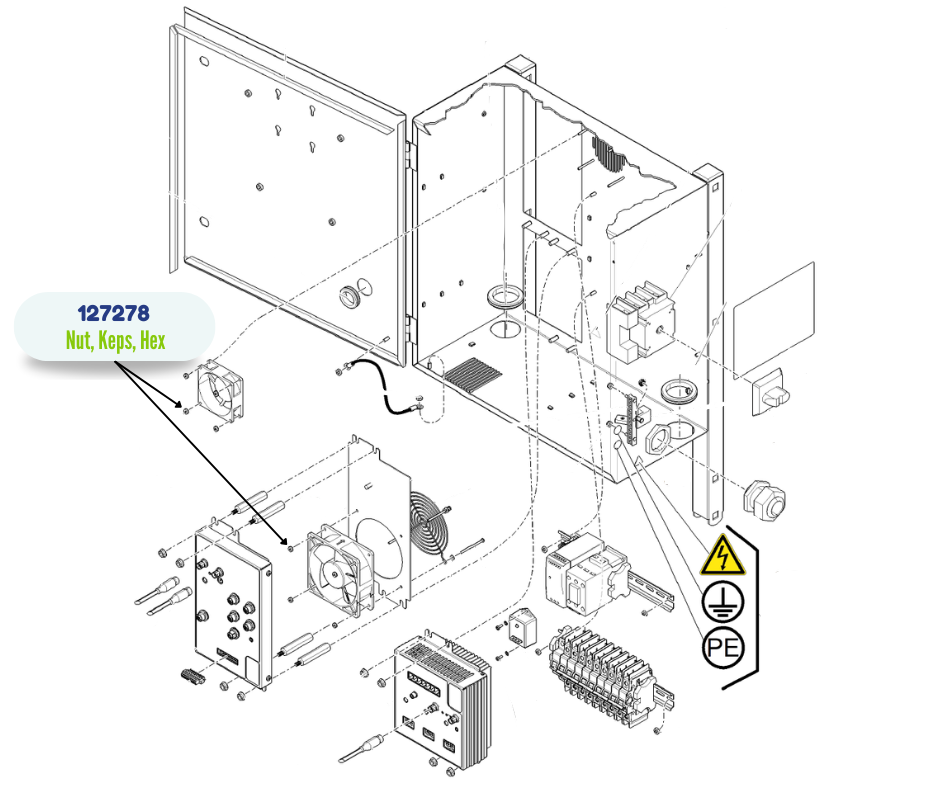 127278
Nut, Keps, Hex

PE