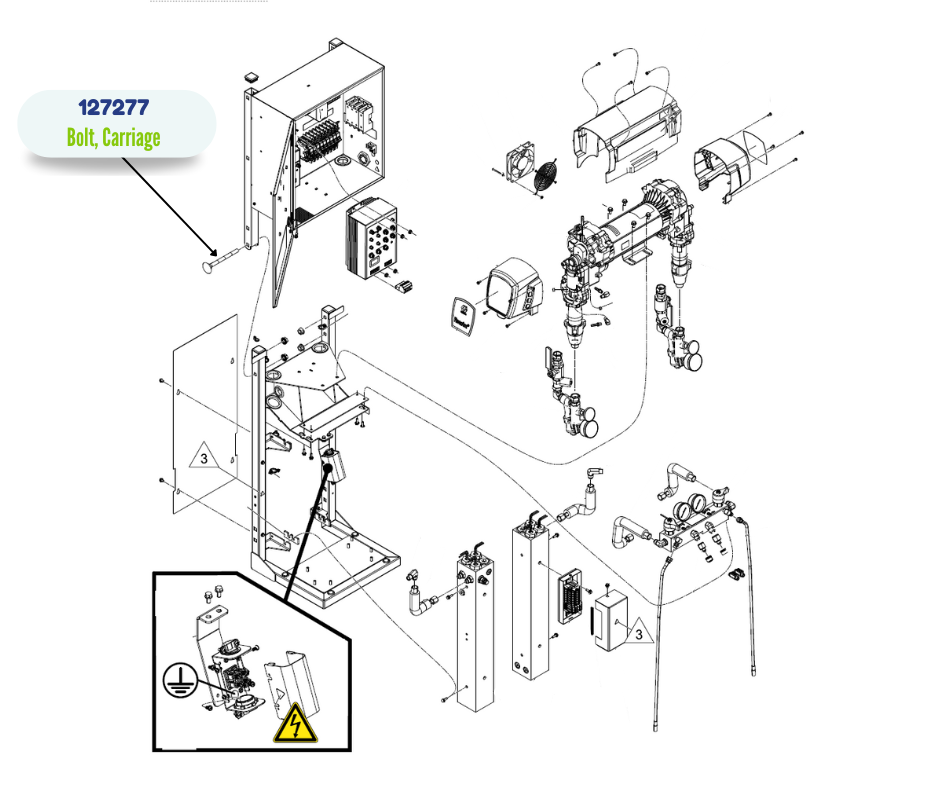 127277
Bolt, Carriage

3

3