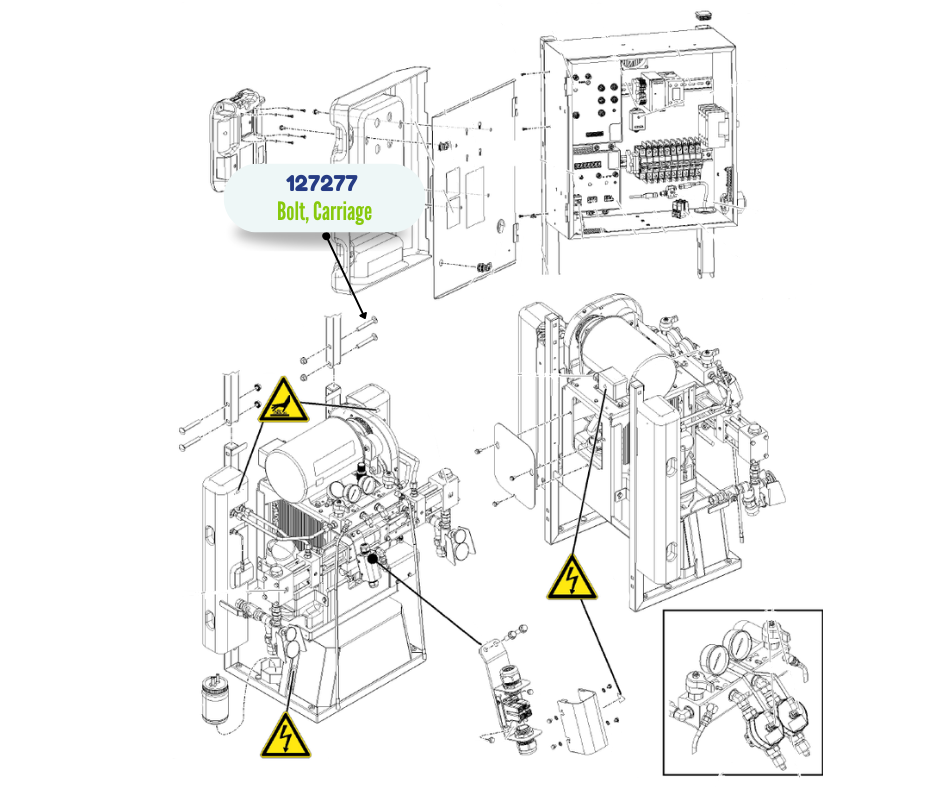 127277
Bolt, Carriage