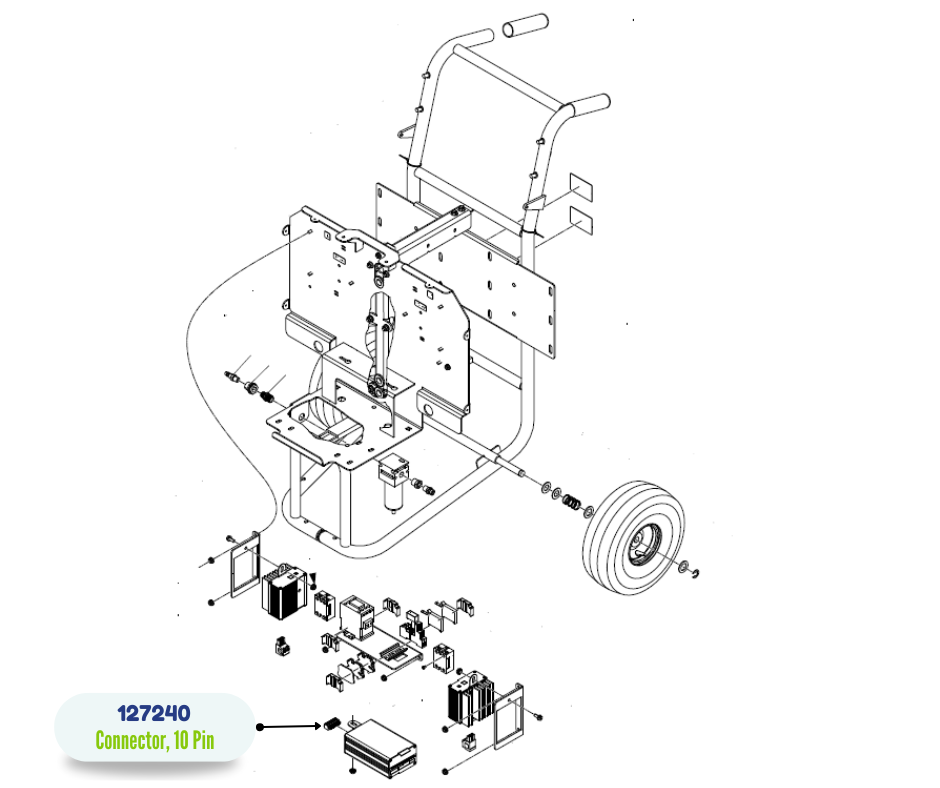 127240
Connector, 10 Pin