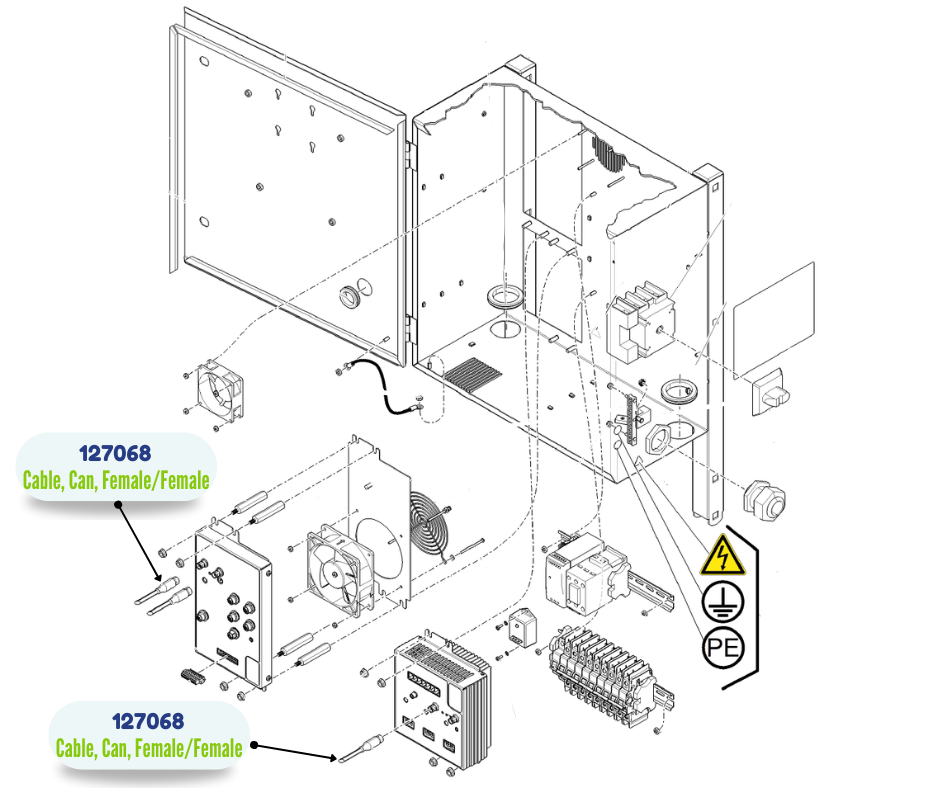 127068
Cable, Can, Female/Female

PE

127068
Cable, Can, Female/Female