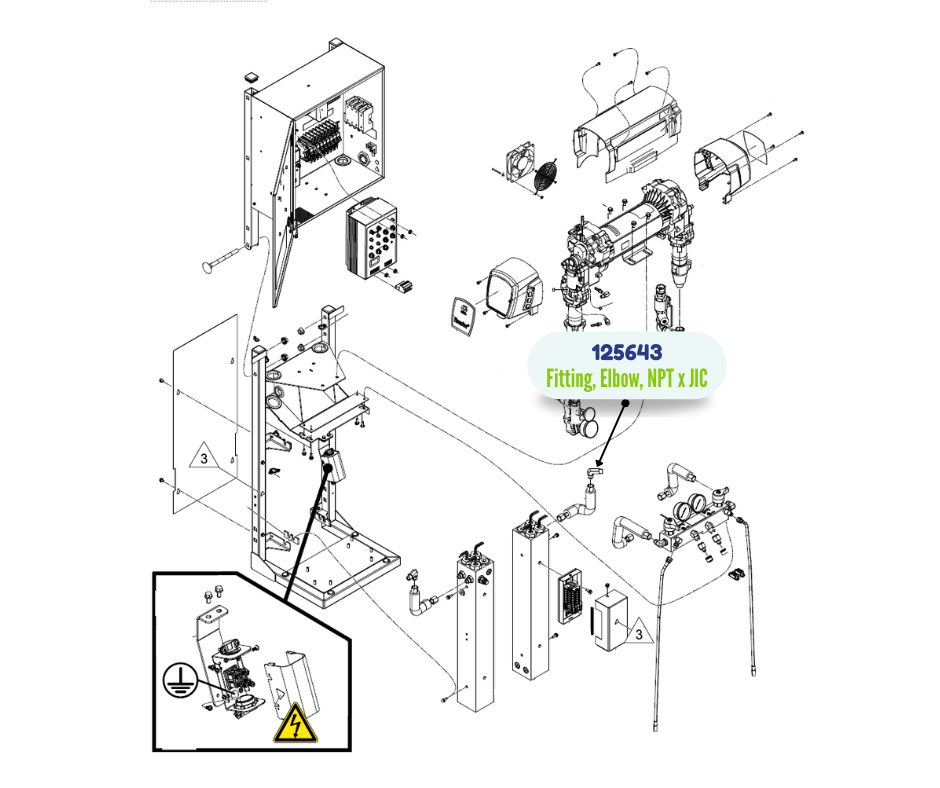 125643
Fitting, Elbow, NPT x JIC

3

3