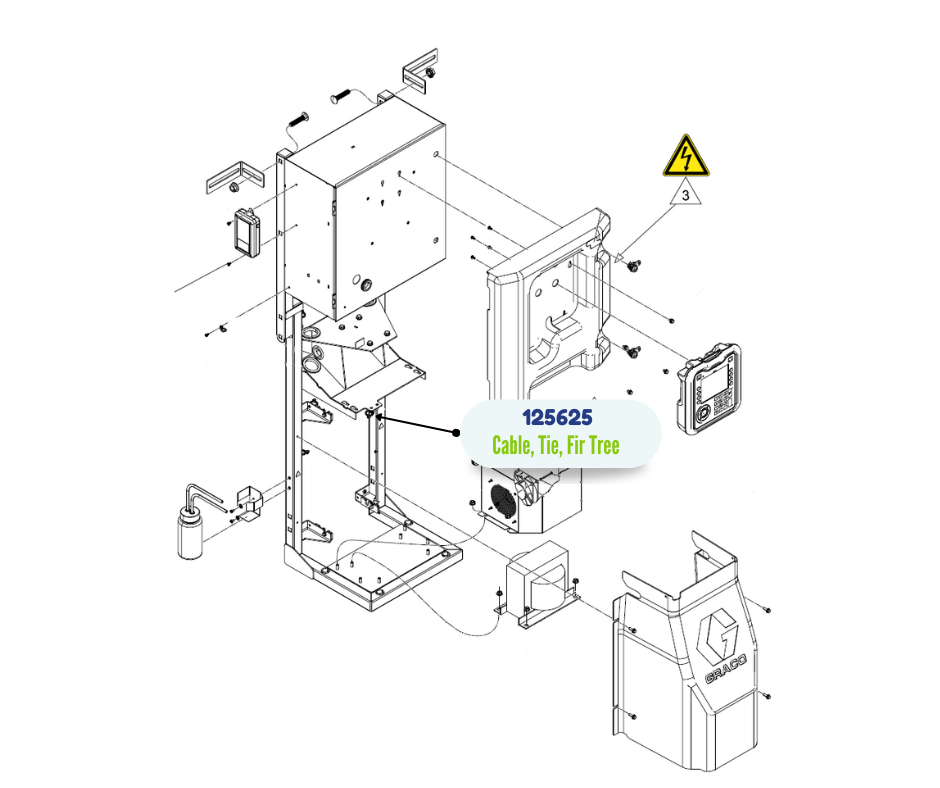 3

125625
Cable, Tie, Fir Tree

GRACO