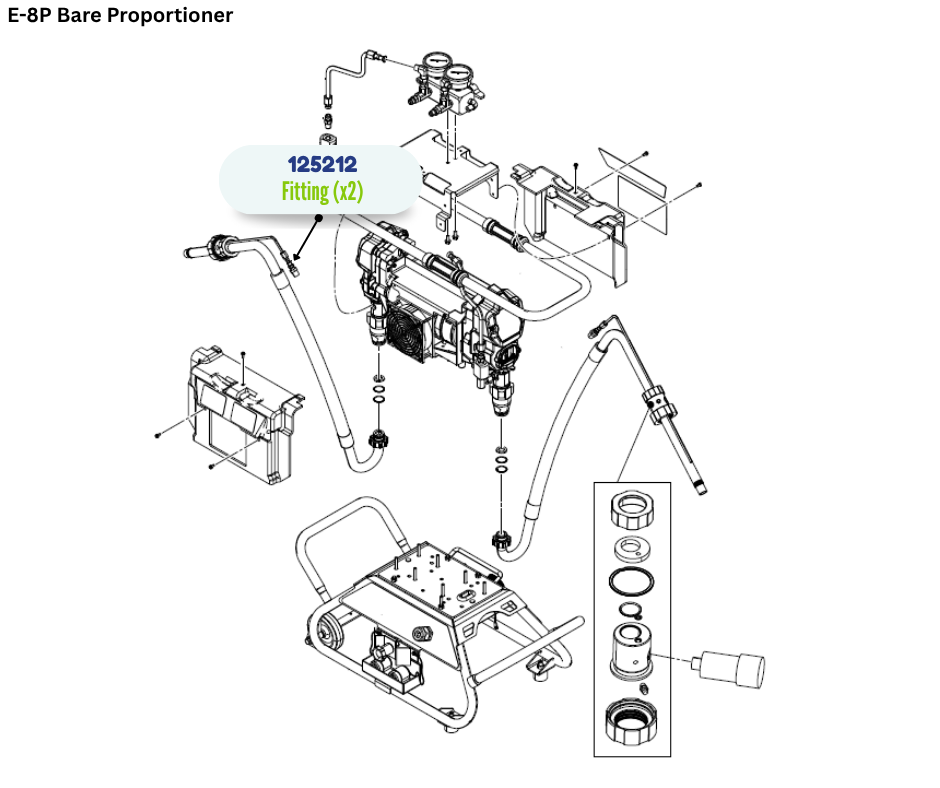 E-8P Bare Proportioner

125212
Fitting (x2)