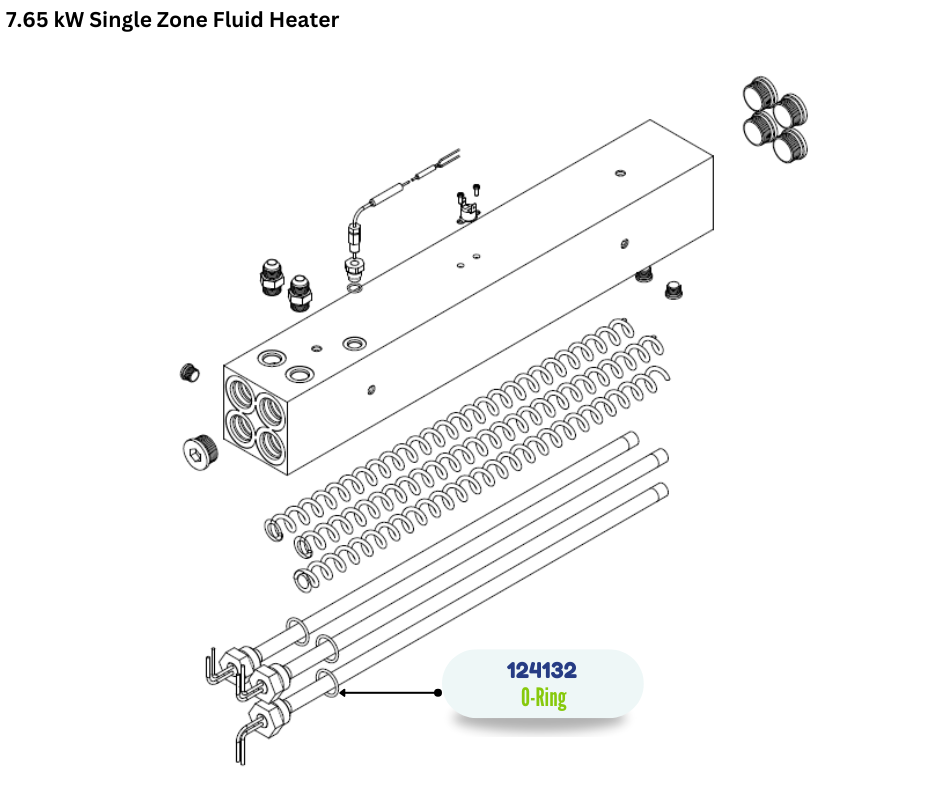 7.65 kW Single Zone Fluid Heater

124132
O-Ring