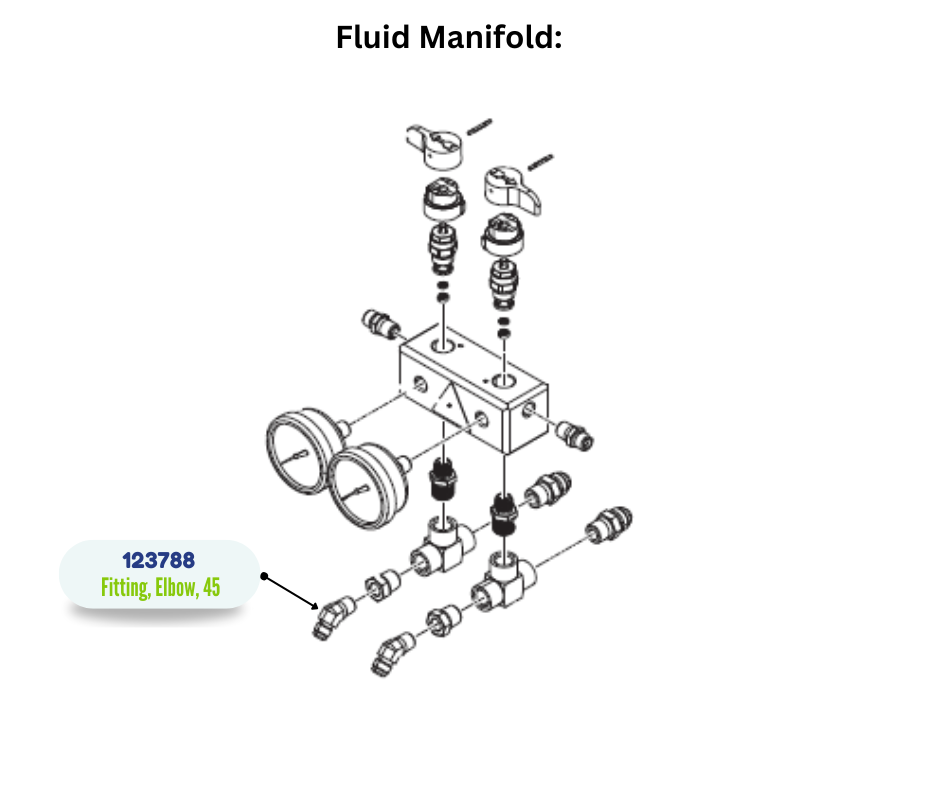 Fluid Manifold:

123788
Fitting, Elbow, 45