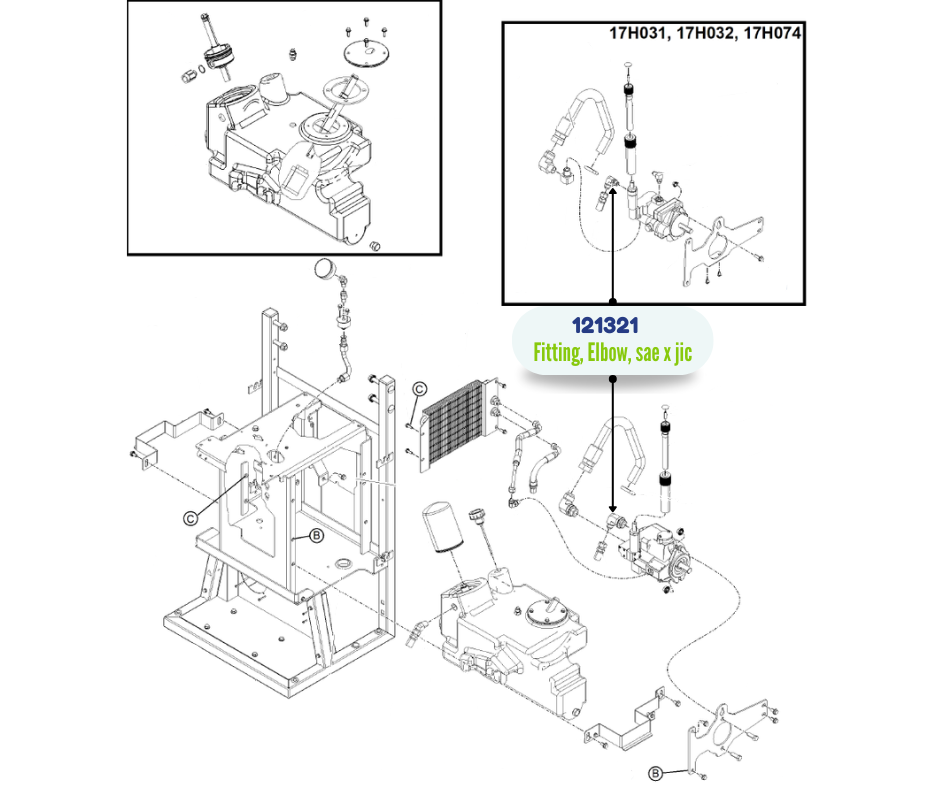 17H031, 17H032, 17H074

121321
Fitting, Elbow, sae x jic

C

C

B

B