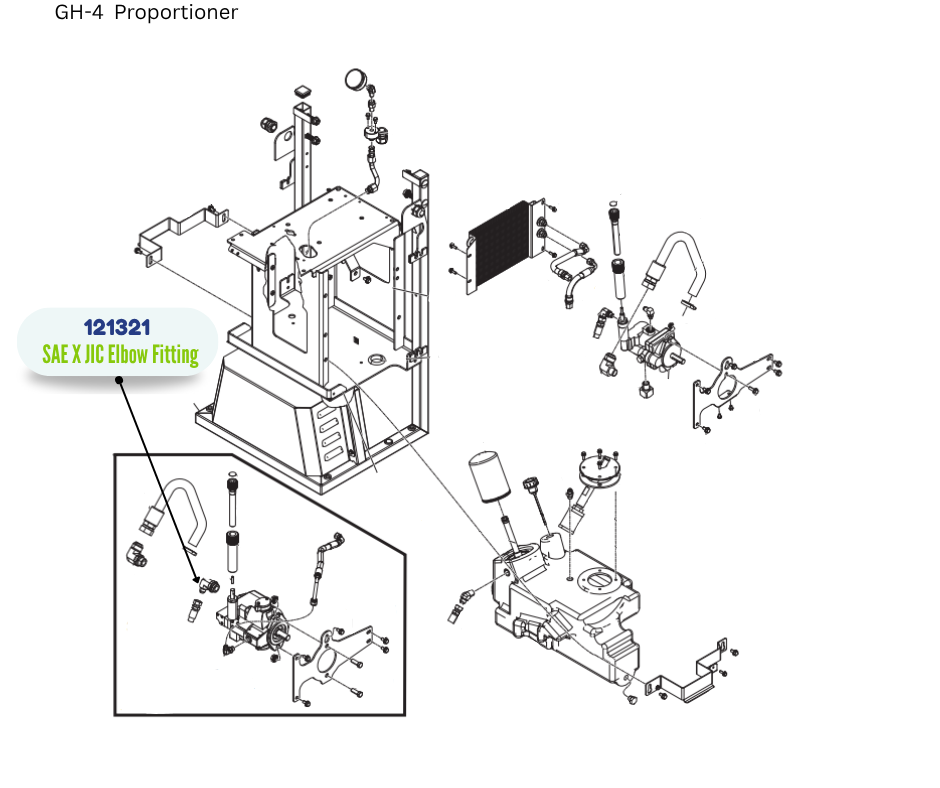 GH-4 Proportioner

121321
SAE X JIC Elbow Fitting