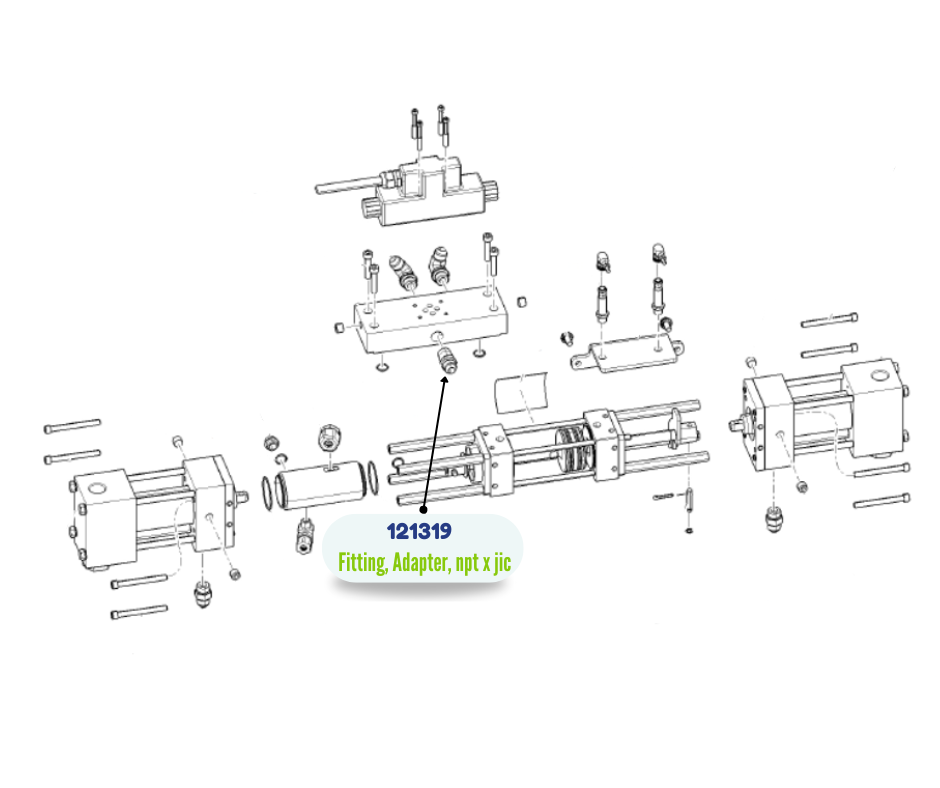 121319
Fitting, Adapter, npt x jic