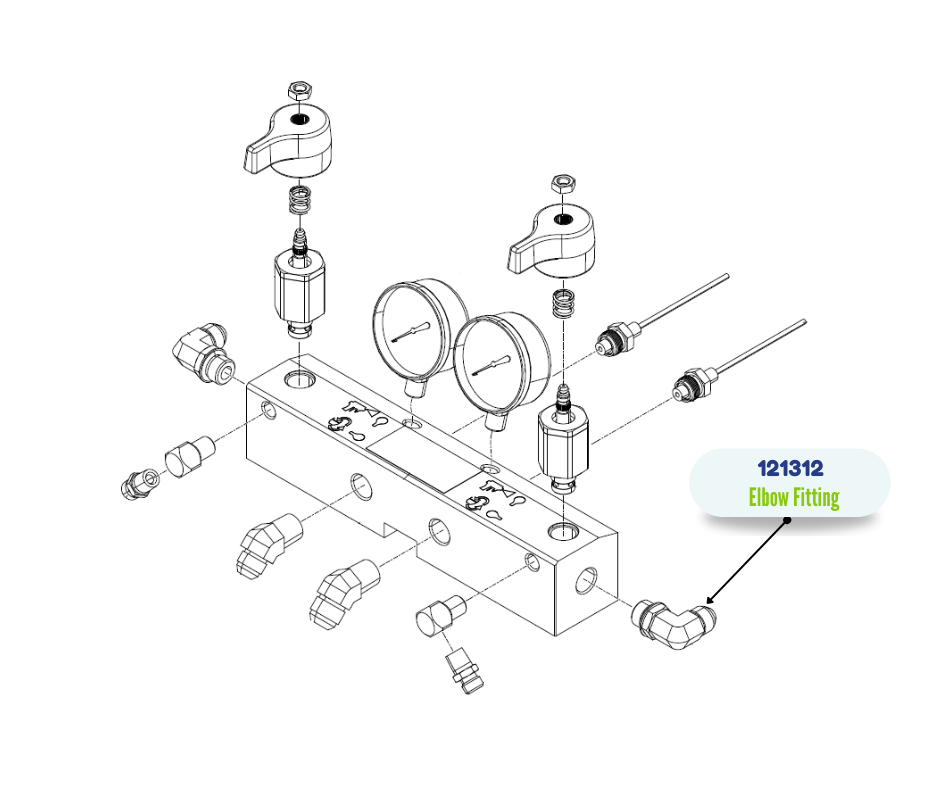 121312
Elbow Fitting