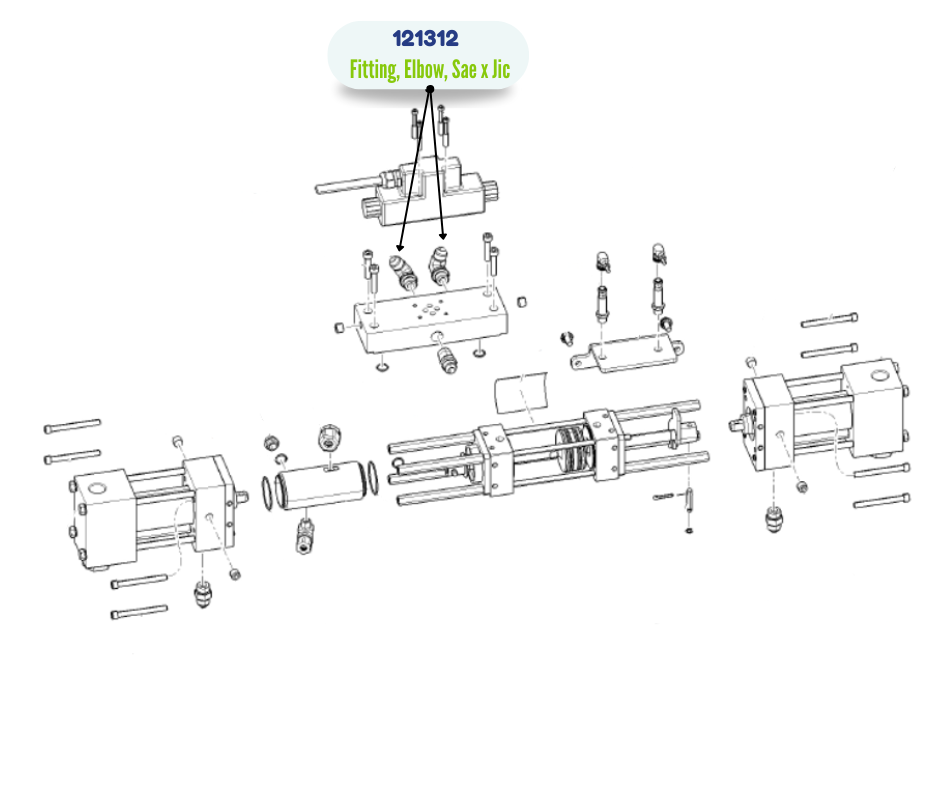 121312
Fitting, Elbow, Sae x Jic