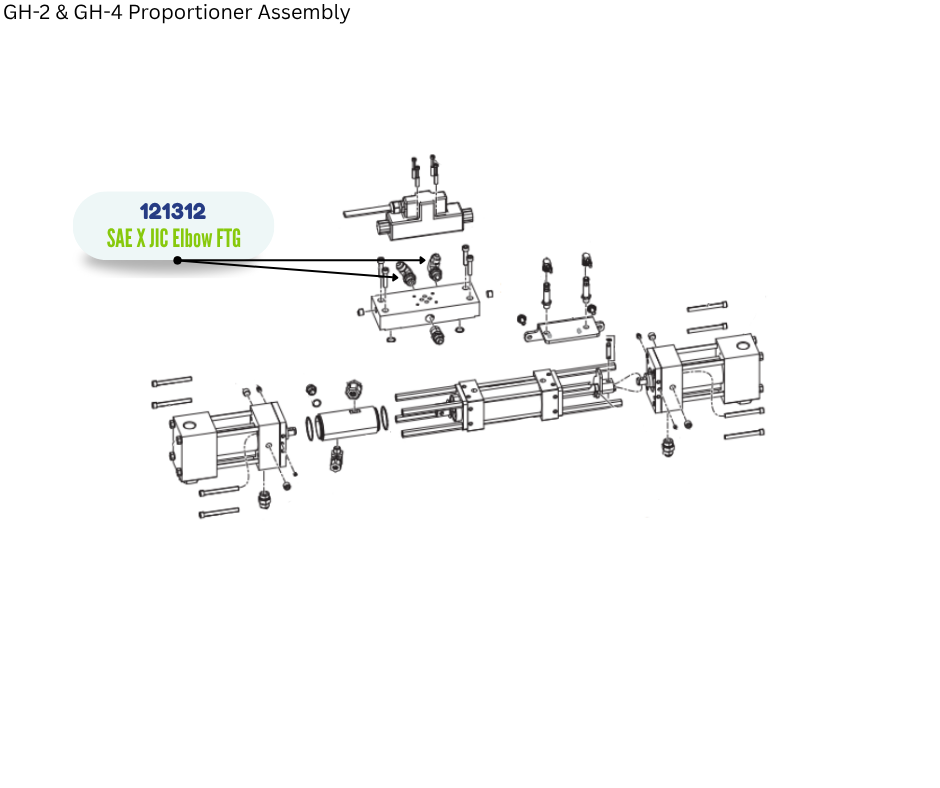 GH-2 & GH-4 Proportioner Assembly

121312
SAE X JIC Elbow FTG