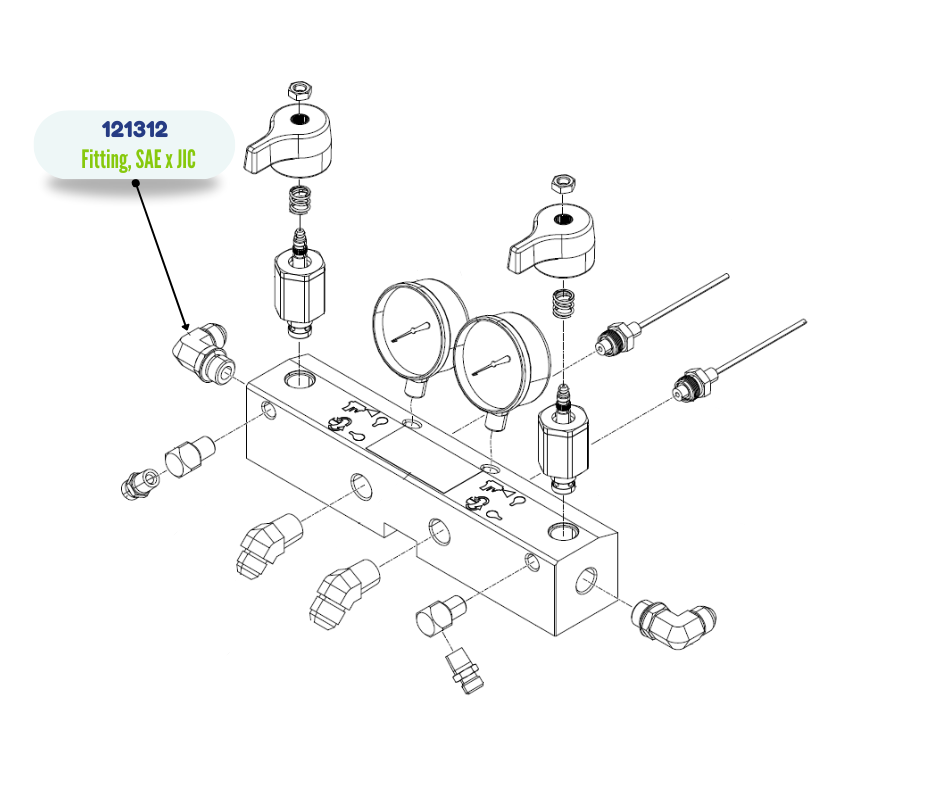 121312
Fitting, SAE x JIC