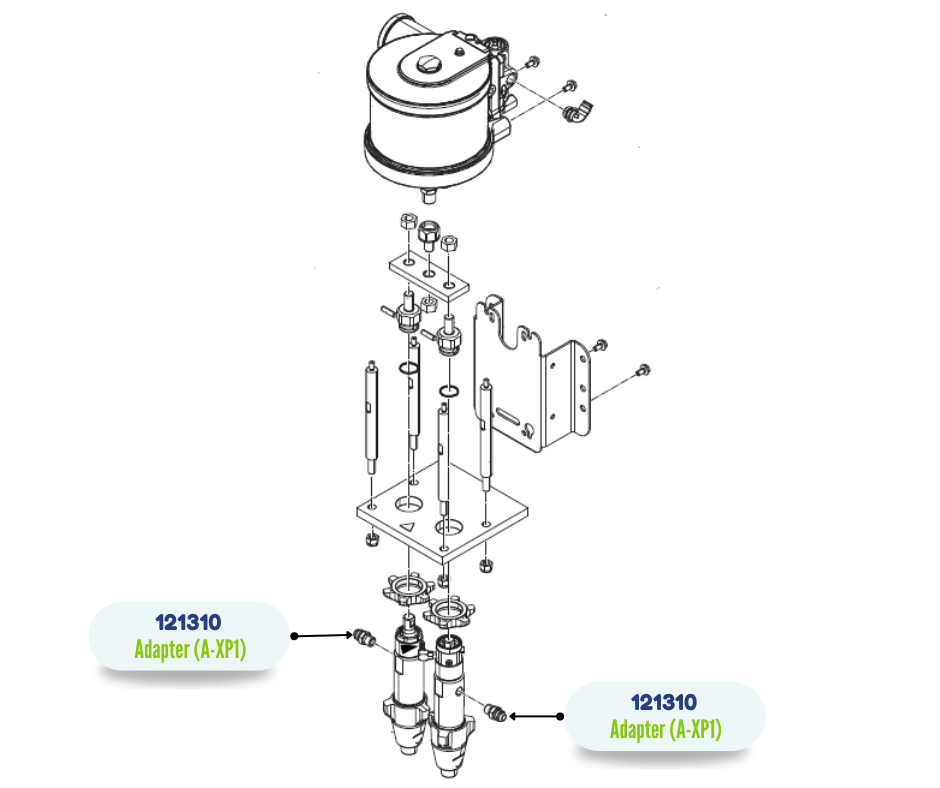 121310
Adapter (A-XP1)

121310
Adapter (A-XP1)