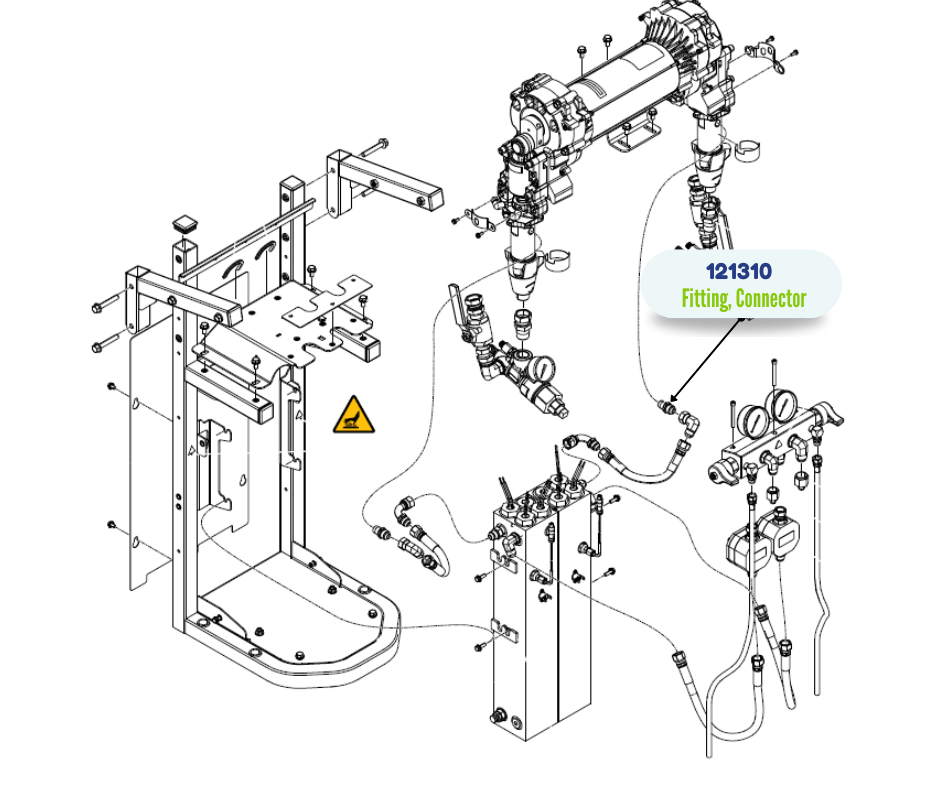 121310
Fitting, Connector