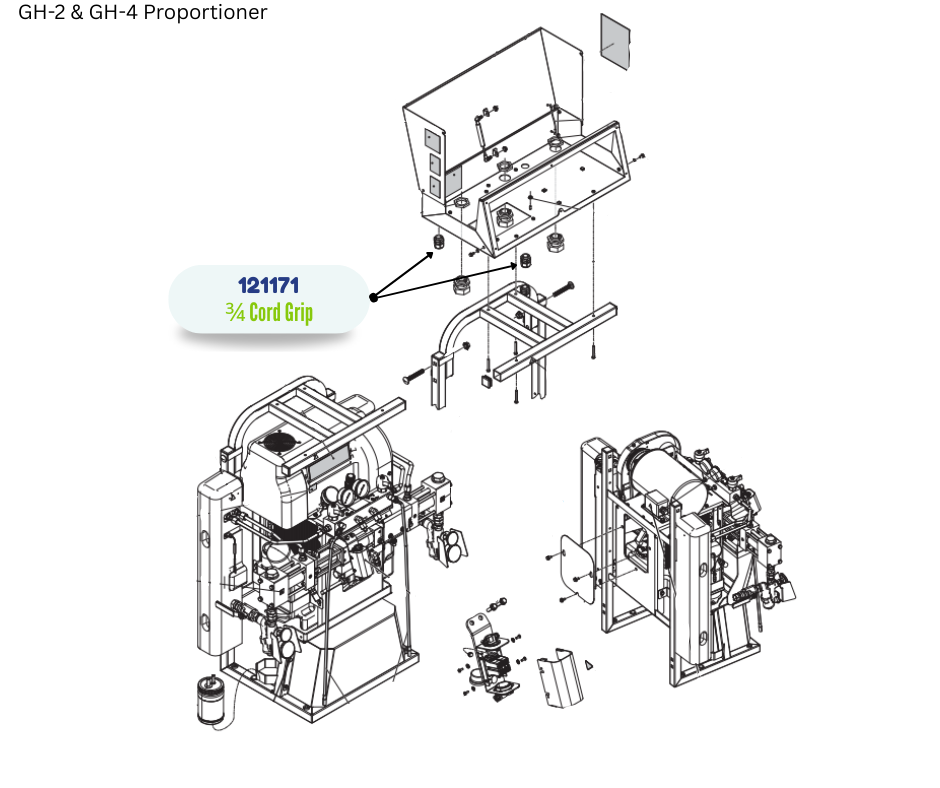 GH-2 & GH-4 Proportioner

121171
¾ Cord Grip