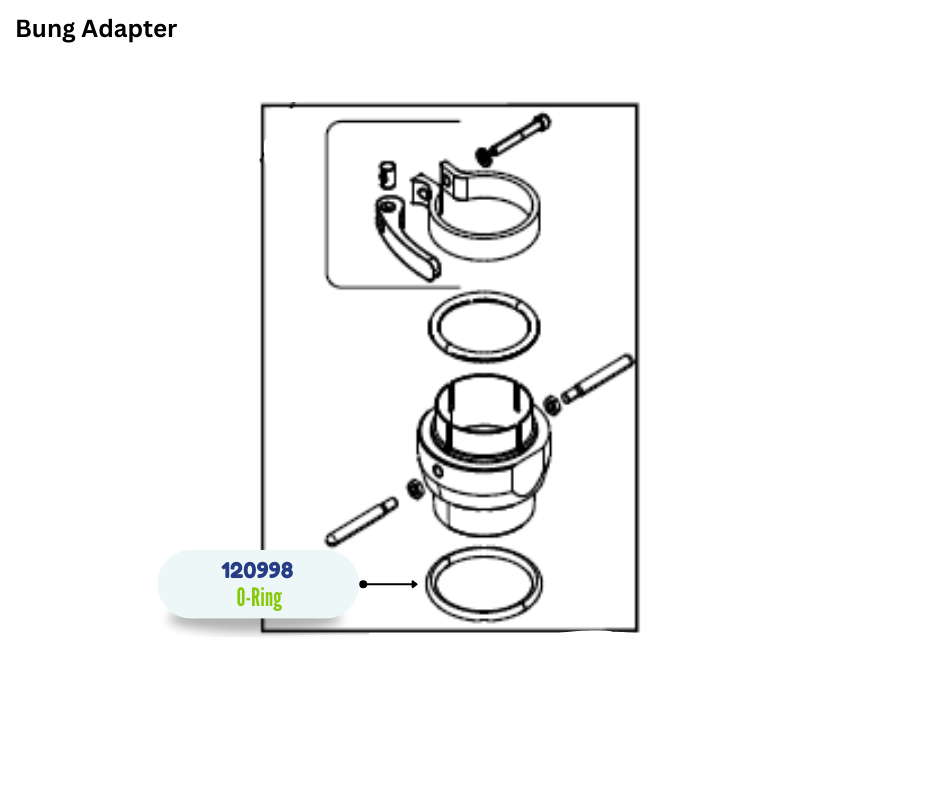 Bung Adapter

120998
O-Ring