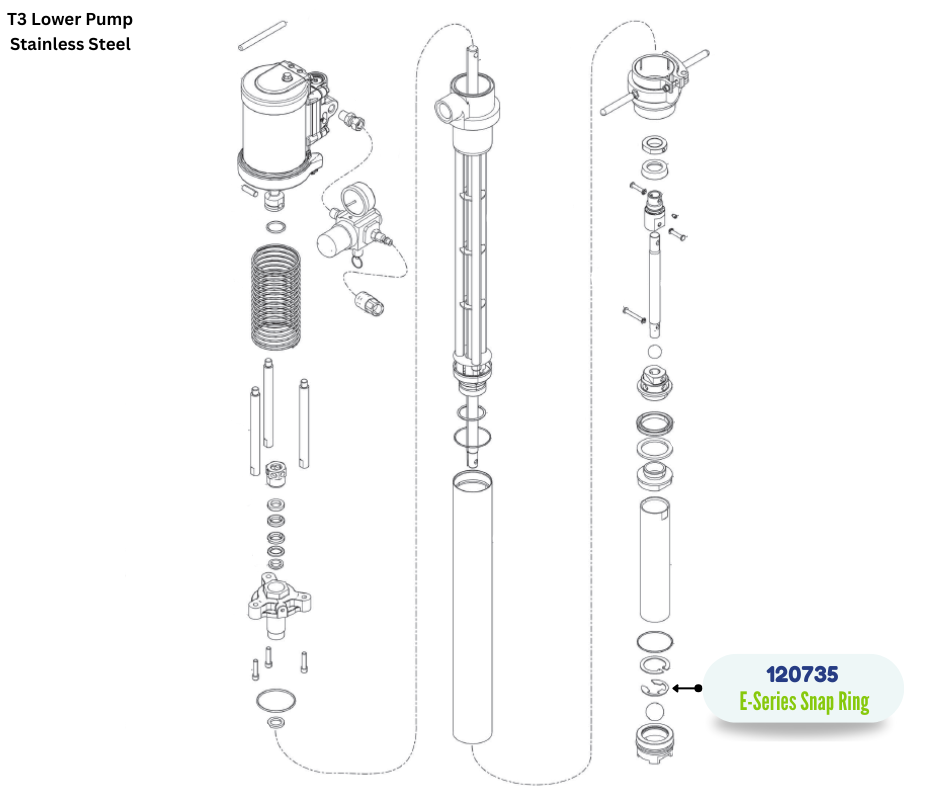 T3 Lower Pump
Stainless Steel

120735
E-Series Snap Ring