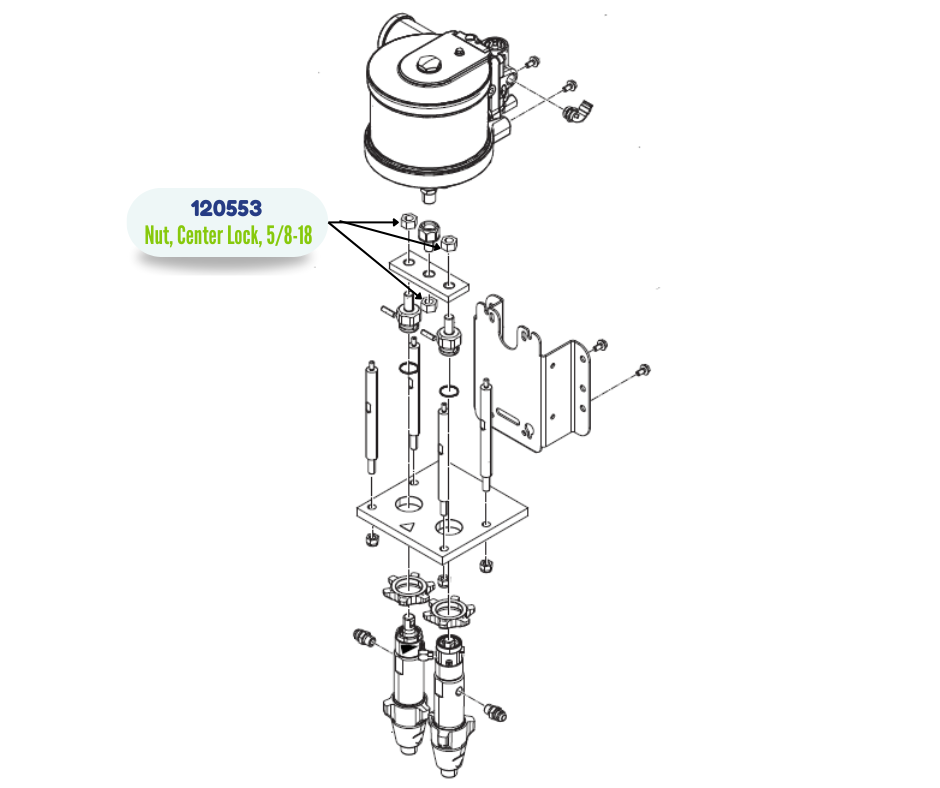 120553
Nut, Center Lock, 5/8-18