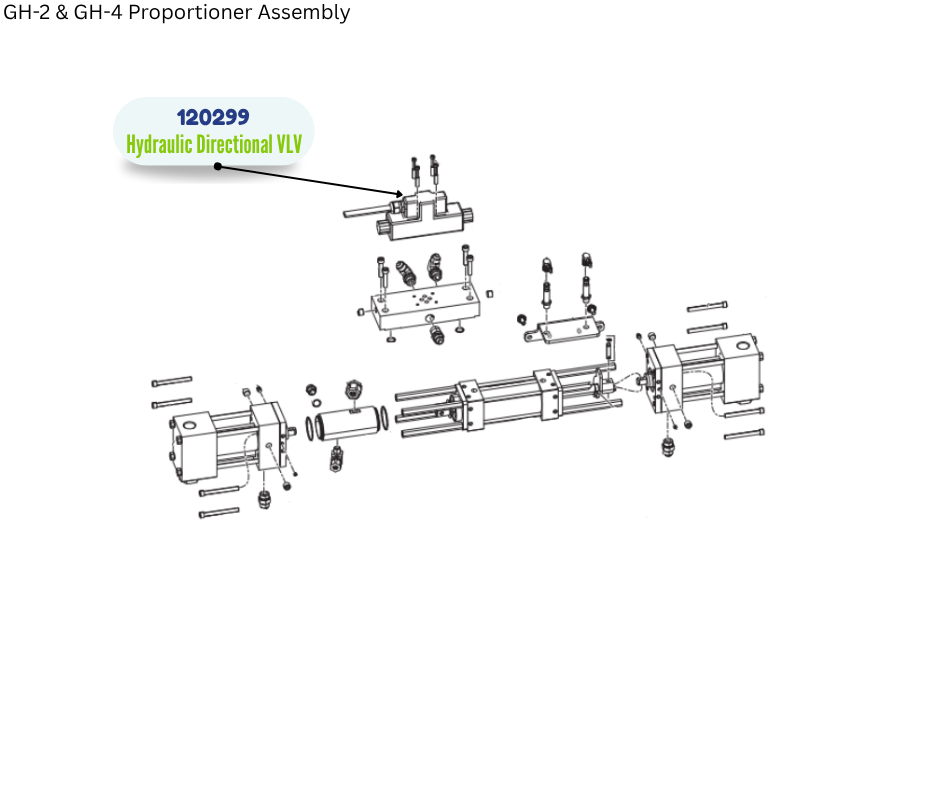 GH-2 & GH-4 Proportioner Assembly

120299
Hydraulic Directional VLV