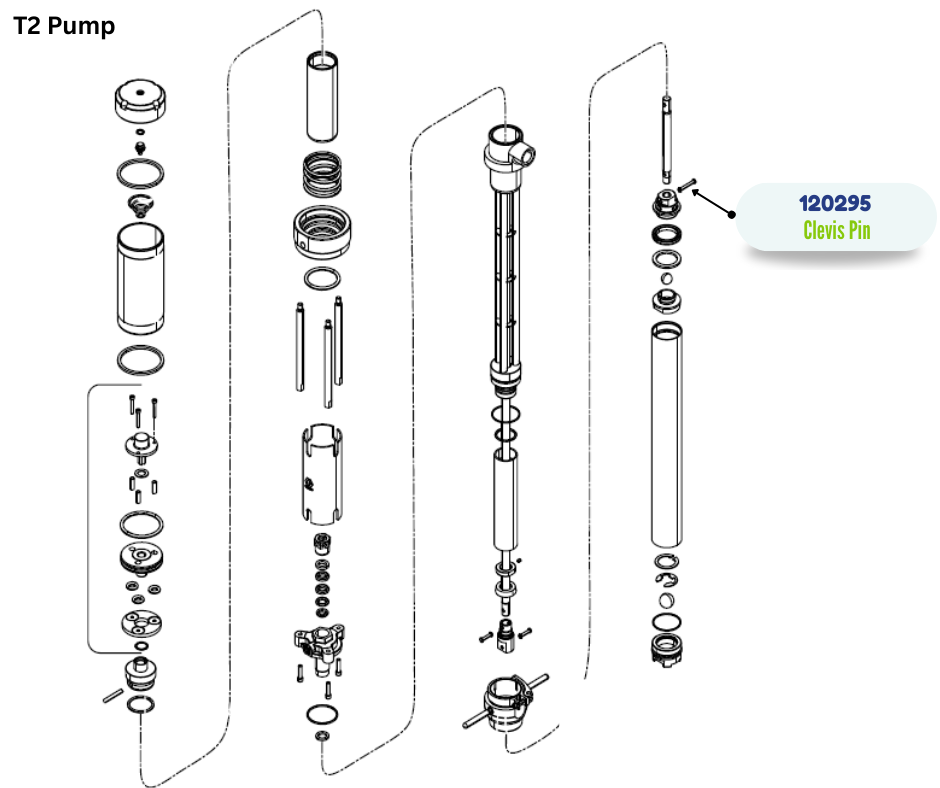 T2 Pump

120295
Clevis Pin