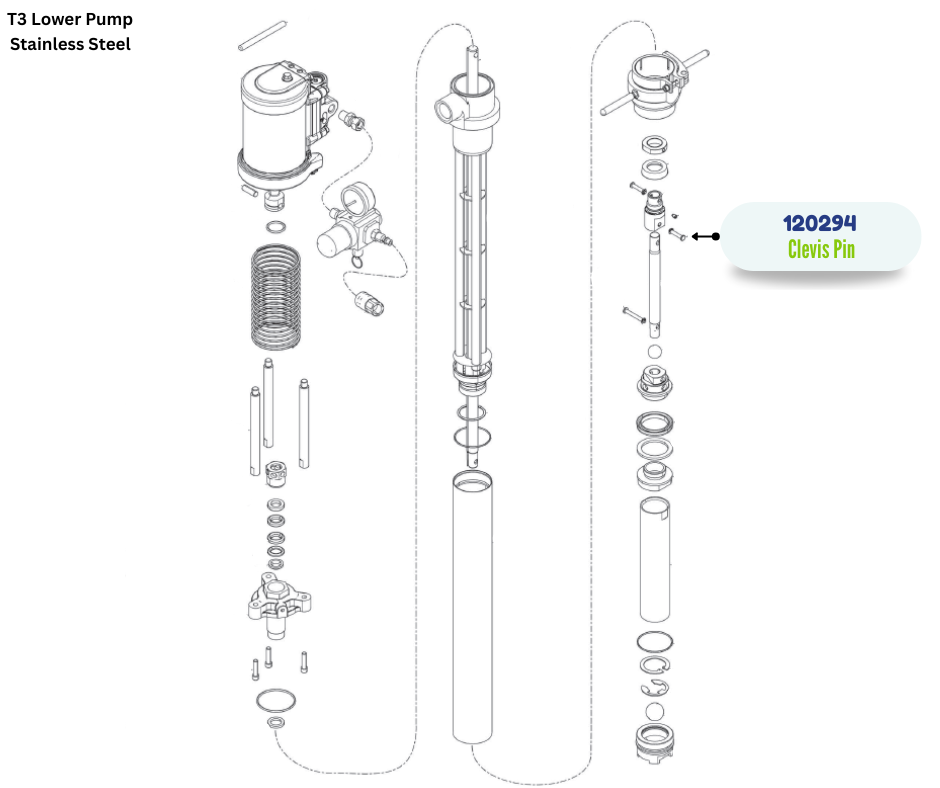 T3 Lower Pump
Stainless Steel

120294
Clevis Pin