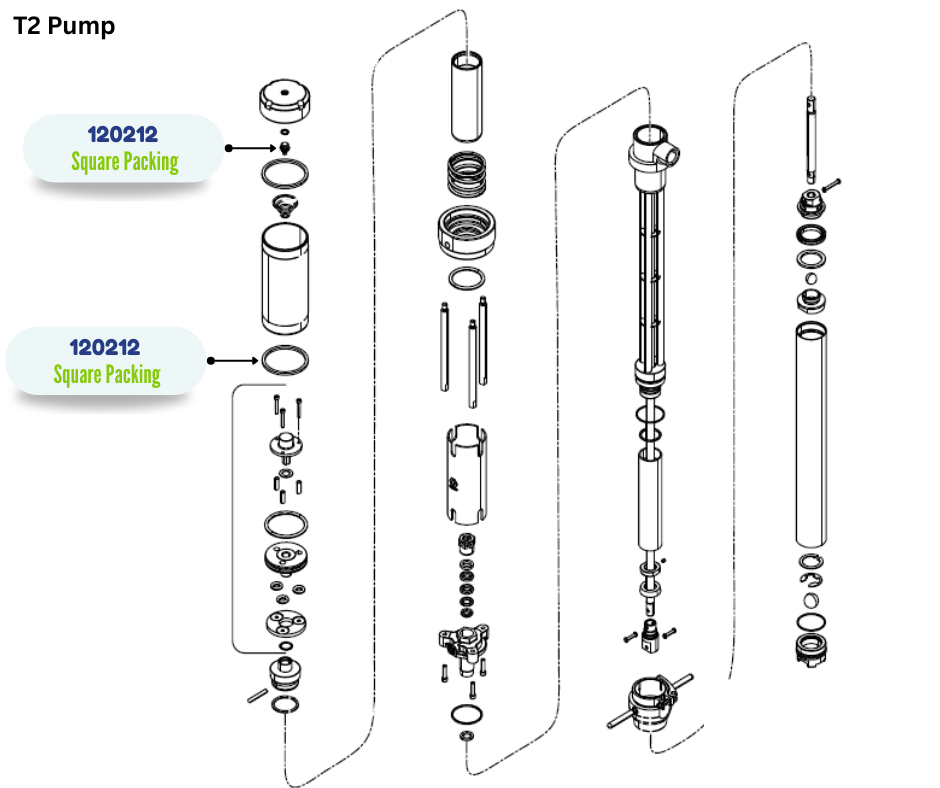 T2 Pump

120212
Square Packing

120212
Square Packing