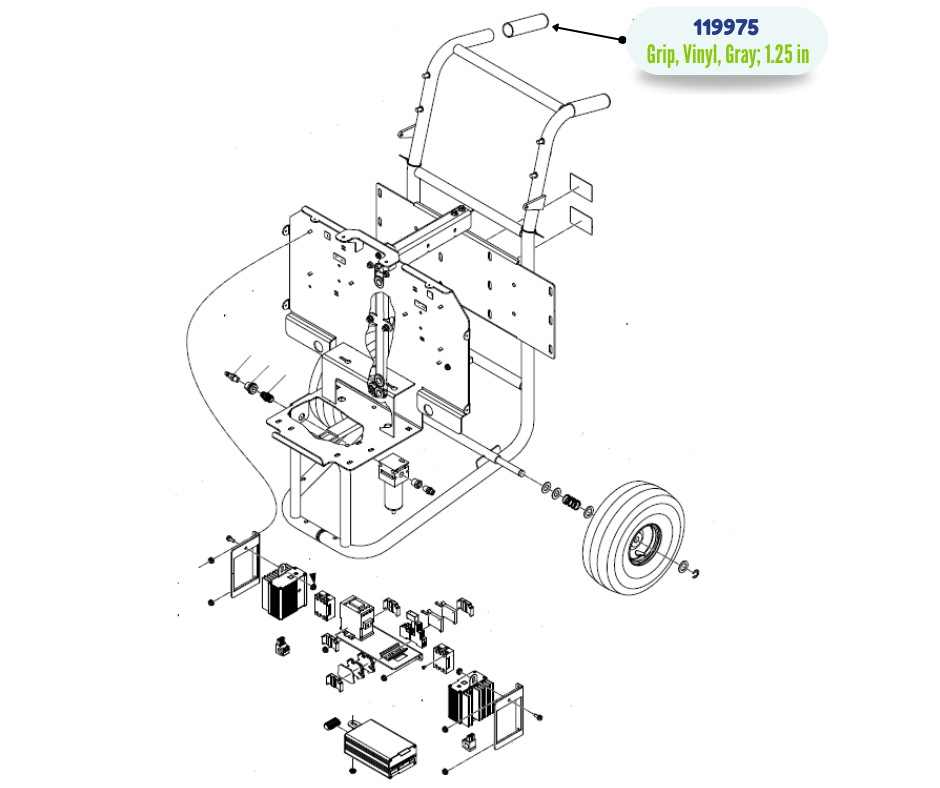 119975
Grip, Vinyl, Gray; 1.25 in