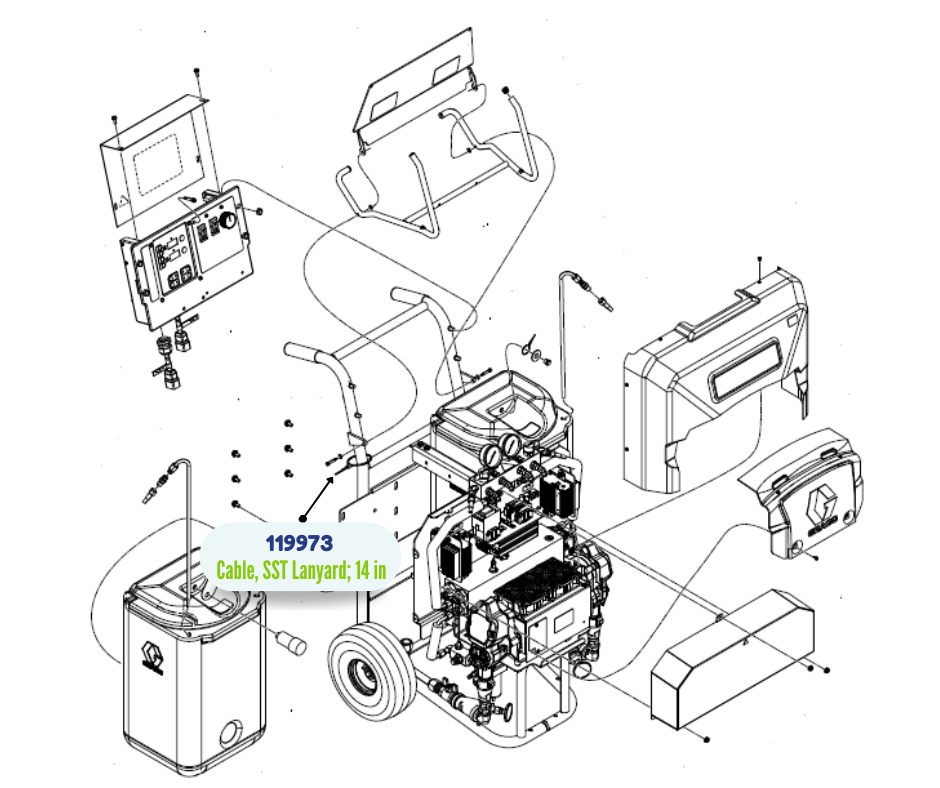 119973
Cable, SST Lanyard; 14 in