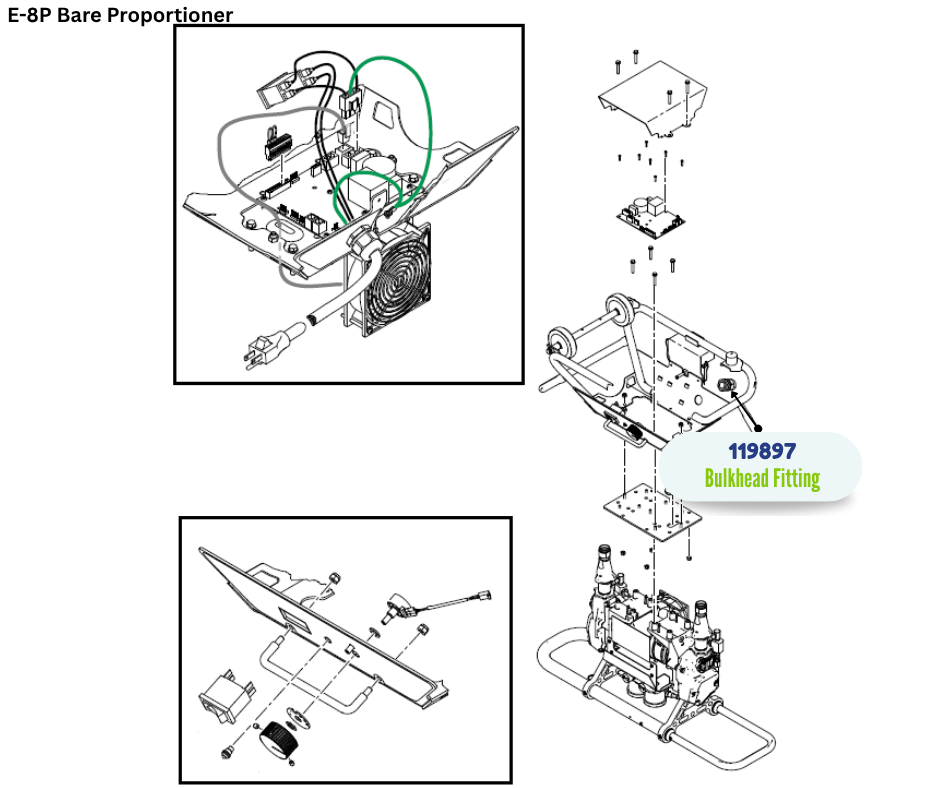 E-8P Bare Proportioner

119897
Bulkhead Fitting