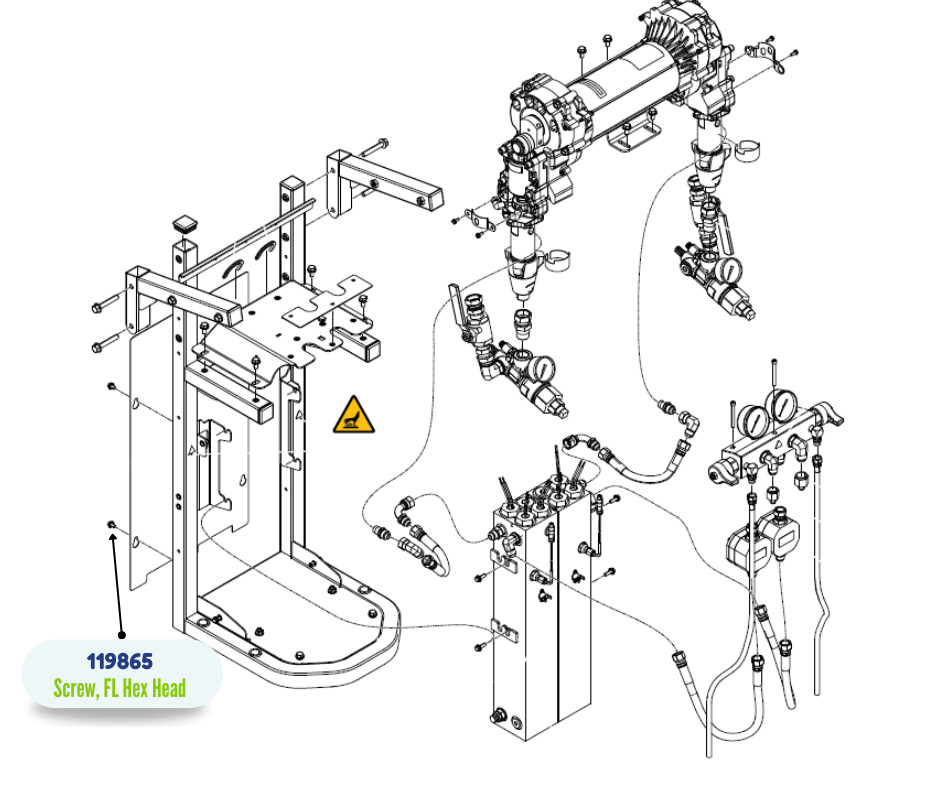 119865
Screw, FL Hex Head