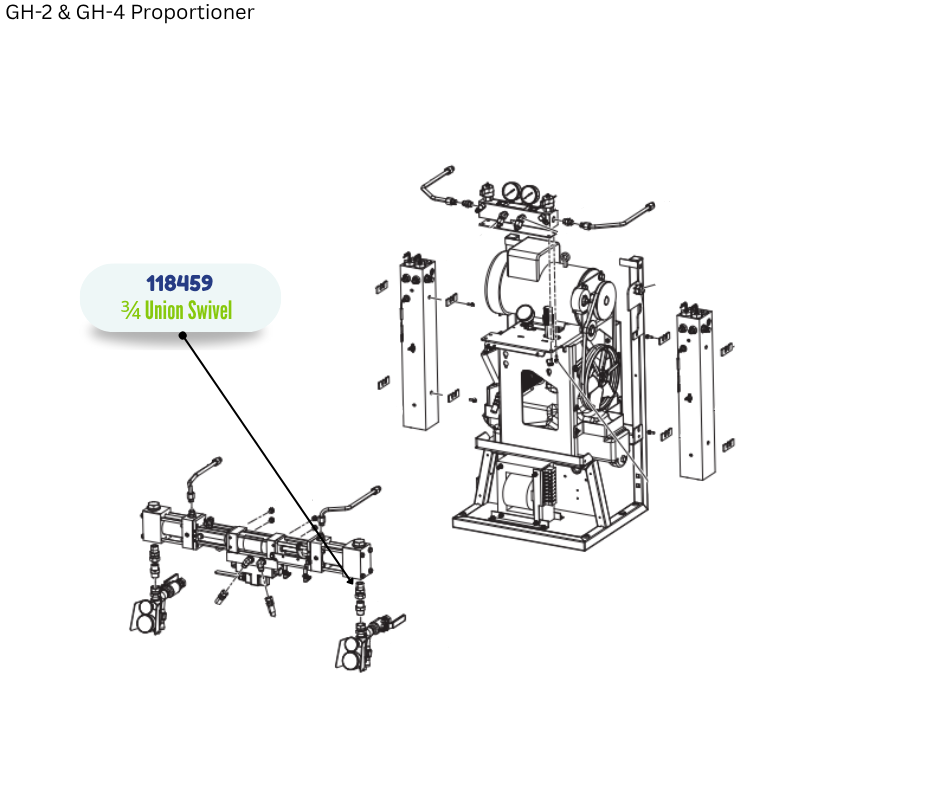 GH-2 & GH-4 Proportioner

118459
¾ Union Swivel