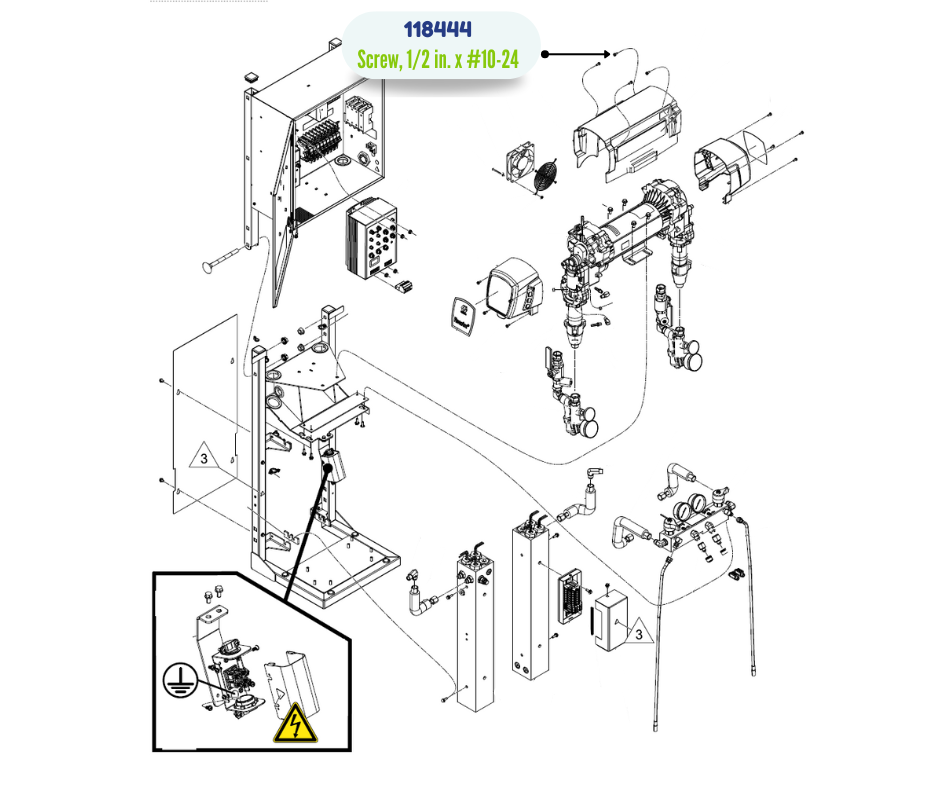 118444
Screw, 1/2 in. x #10-24

3

3