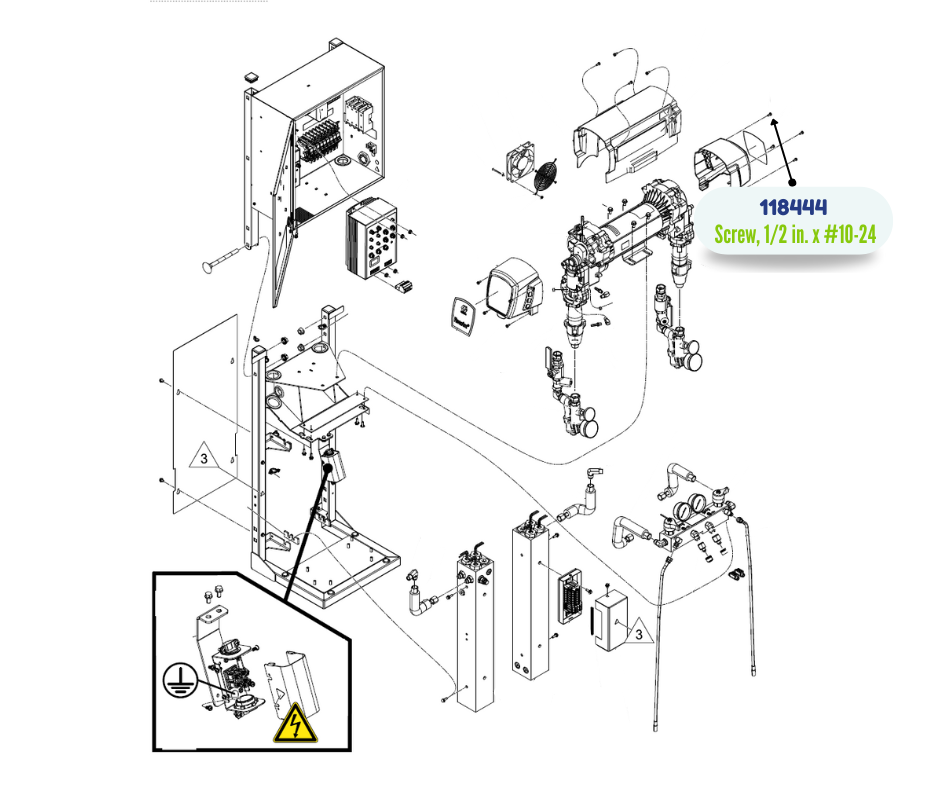 118444
Screw, 1/2 in. x #10-24

3

3