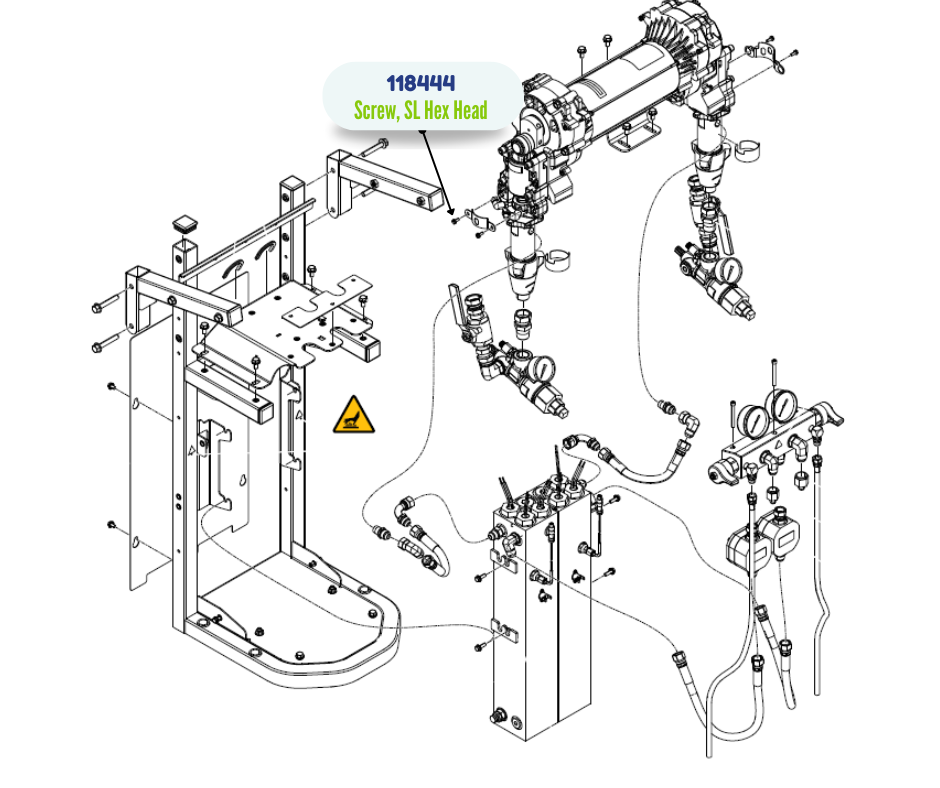 118444
Screw, SL Hex Head