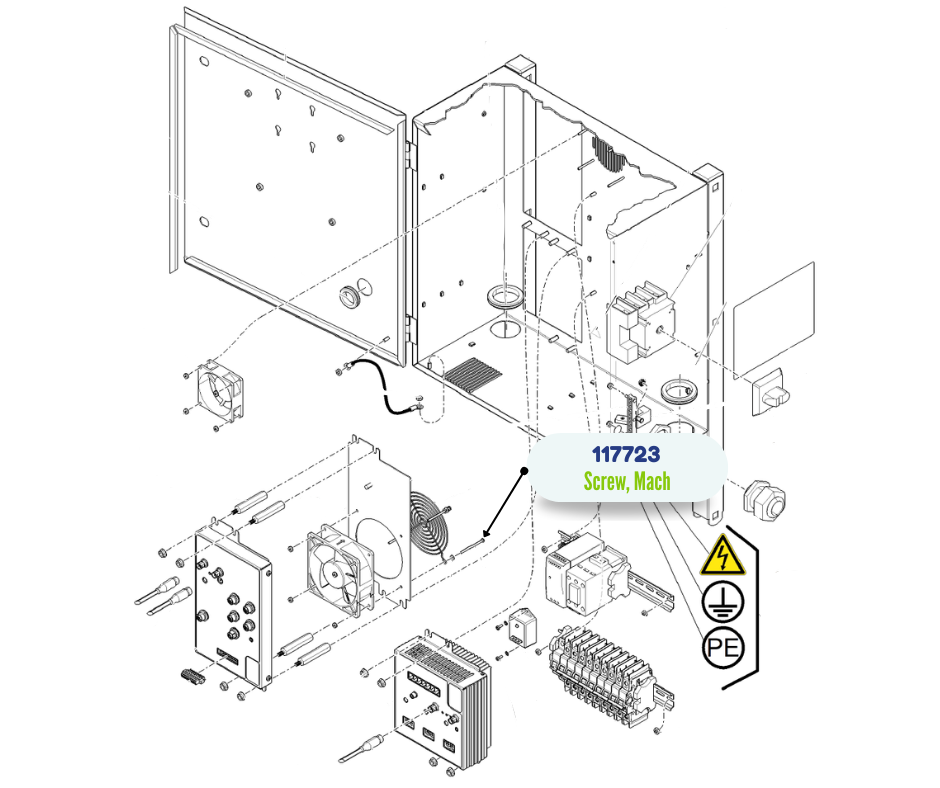 117723
Screw, Mach

PE