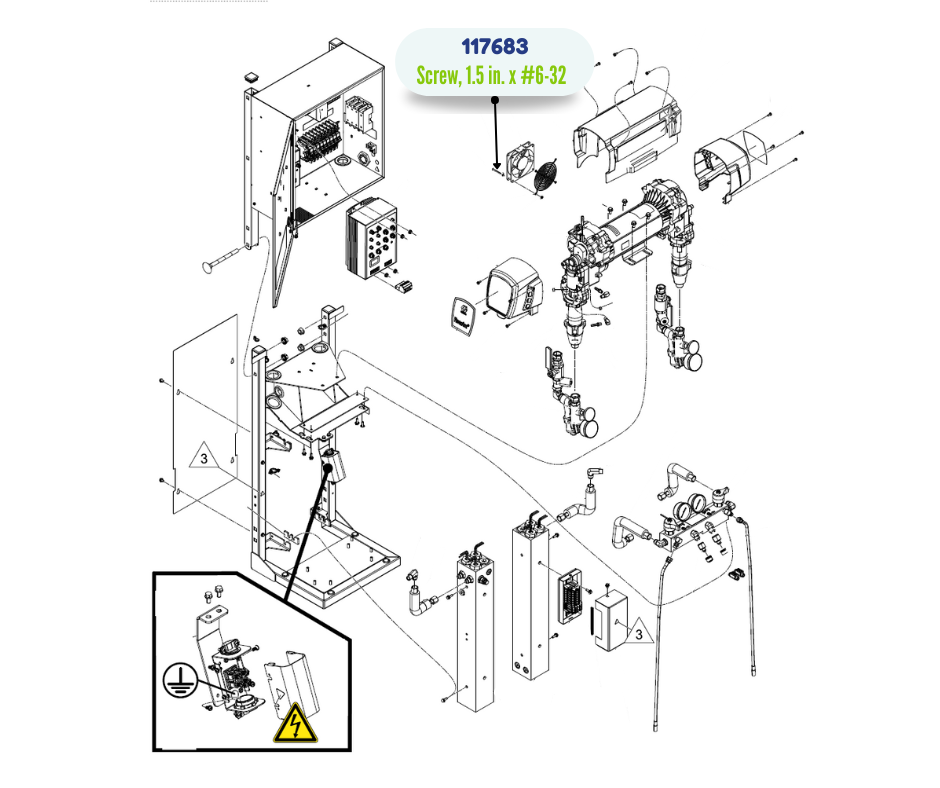 117683
Screw, 1.5 in. x #6-32

3

3