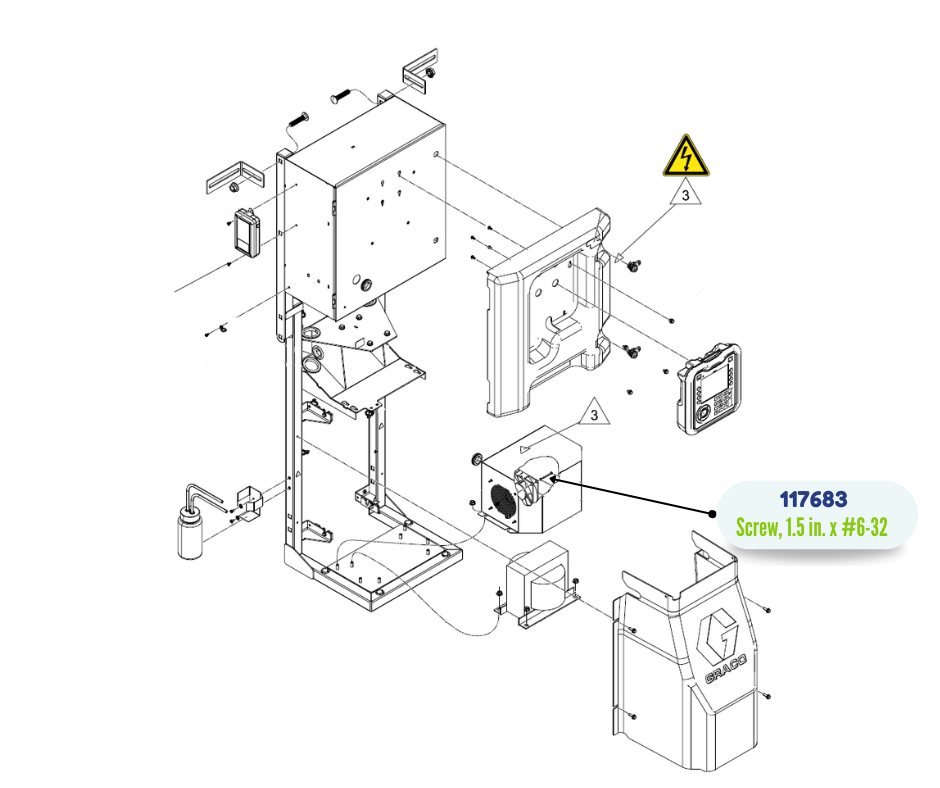 3

3

117683
Screw, 1.5 in. x #6-32

GRACO