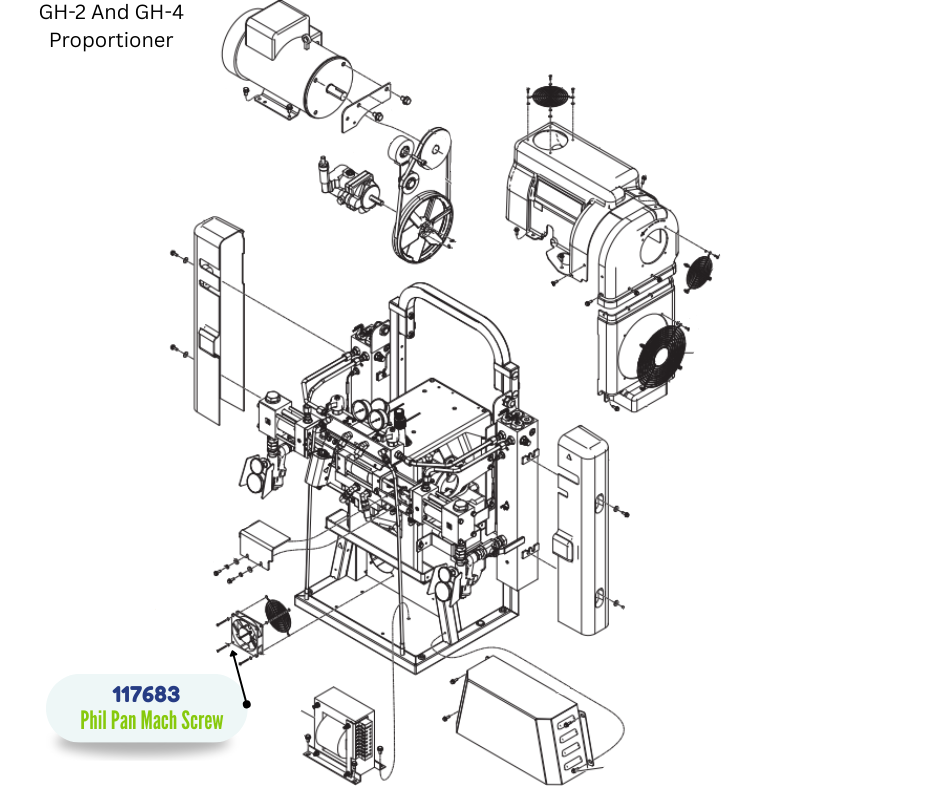 GH-2 And GH-4 Proportioner

117683
Phil Pan Mach Screw