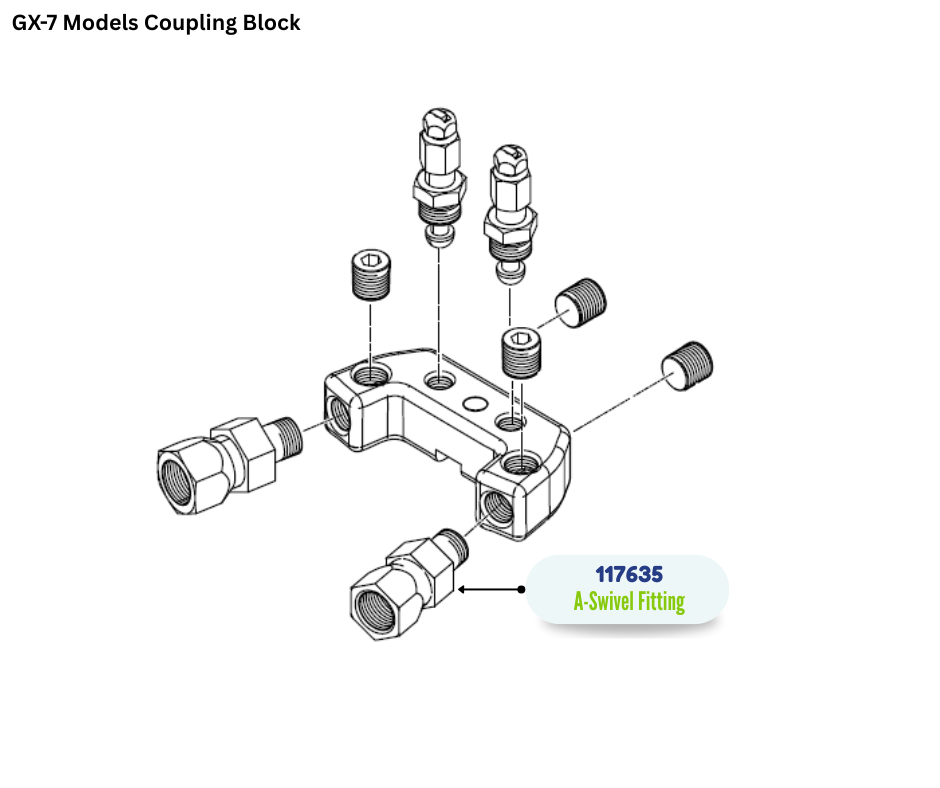 GX-7 Models Coupling Block

117635
A-Swivel Fitting