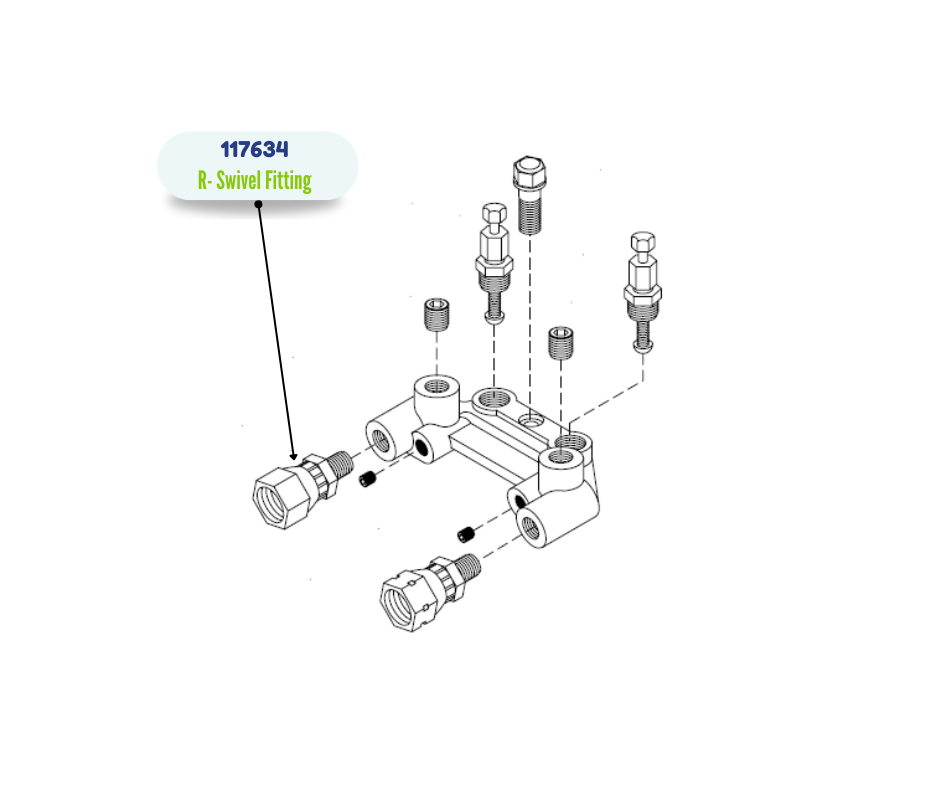 117634
R- Swivel Fitting