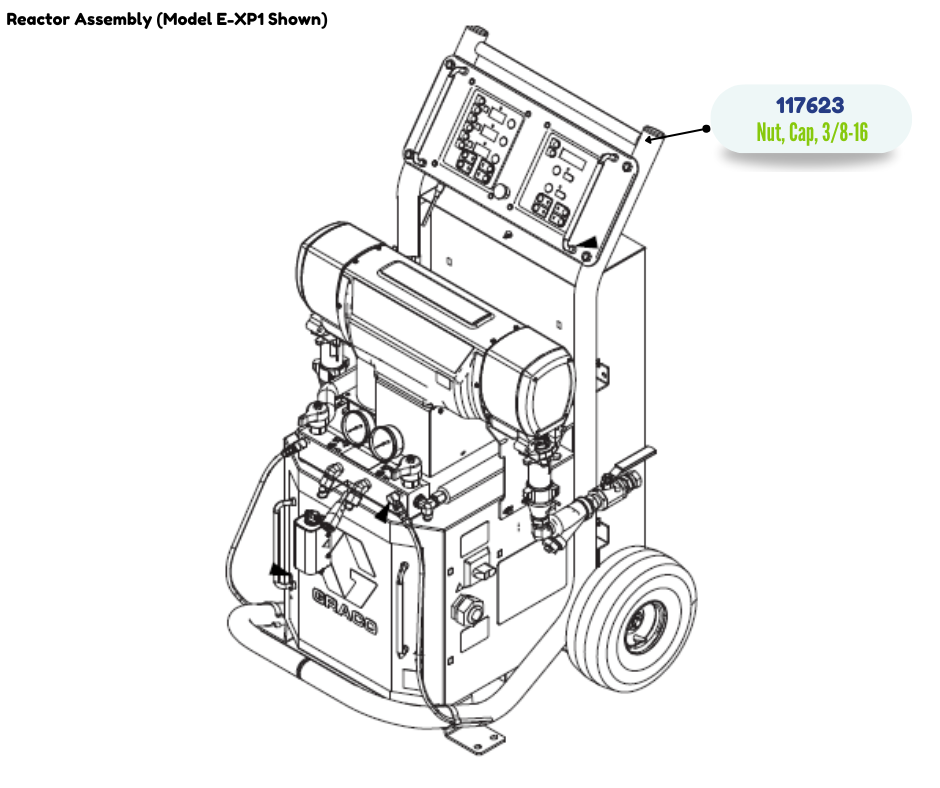 Reactor Assembly (Model E-XP1 Shown)

117623
Nut, Cap, 3/8-16

GRACO