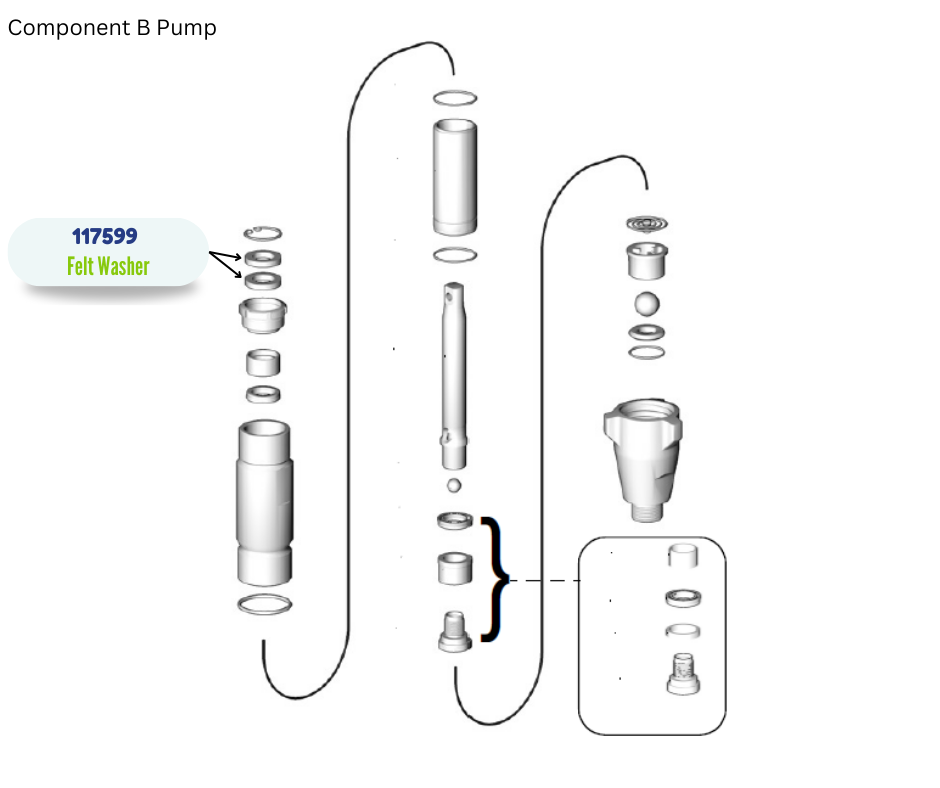 Component B Pump

117599
Felt Washer